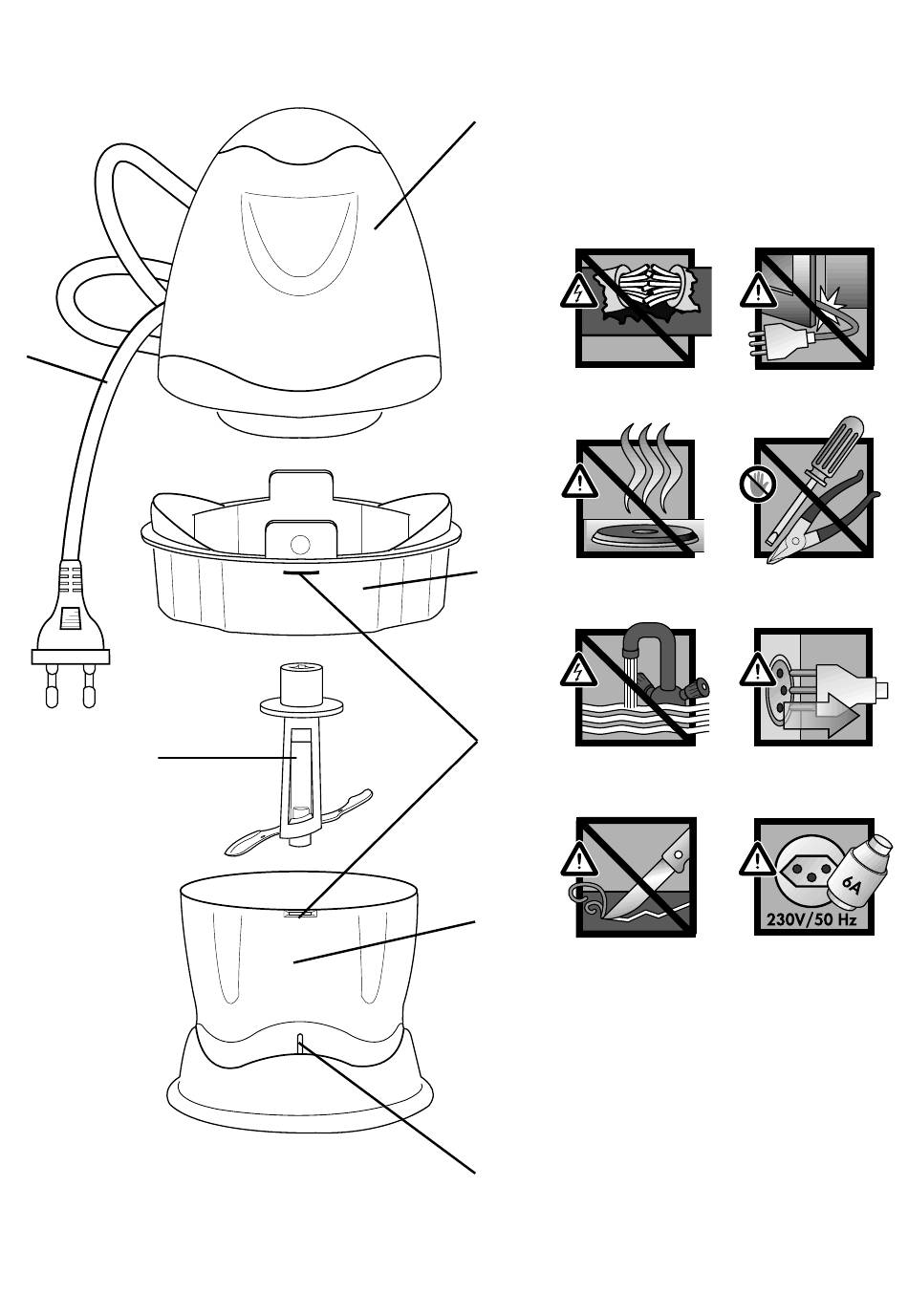 6A
230V/50 Hz