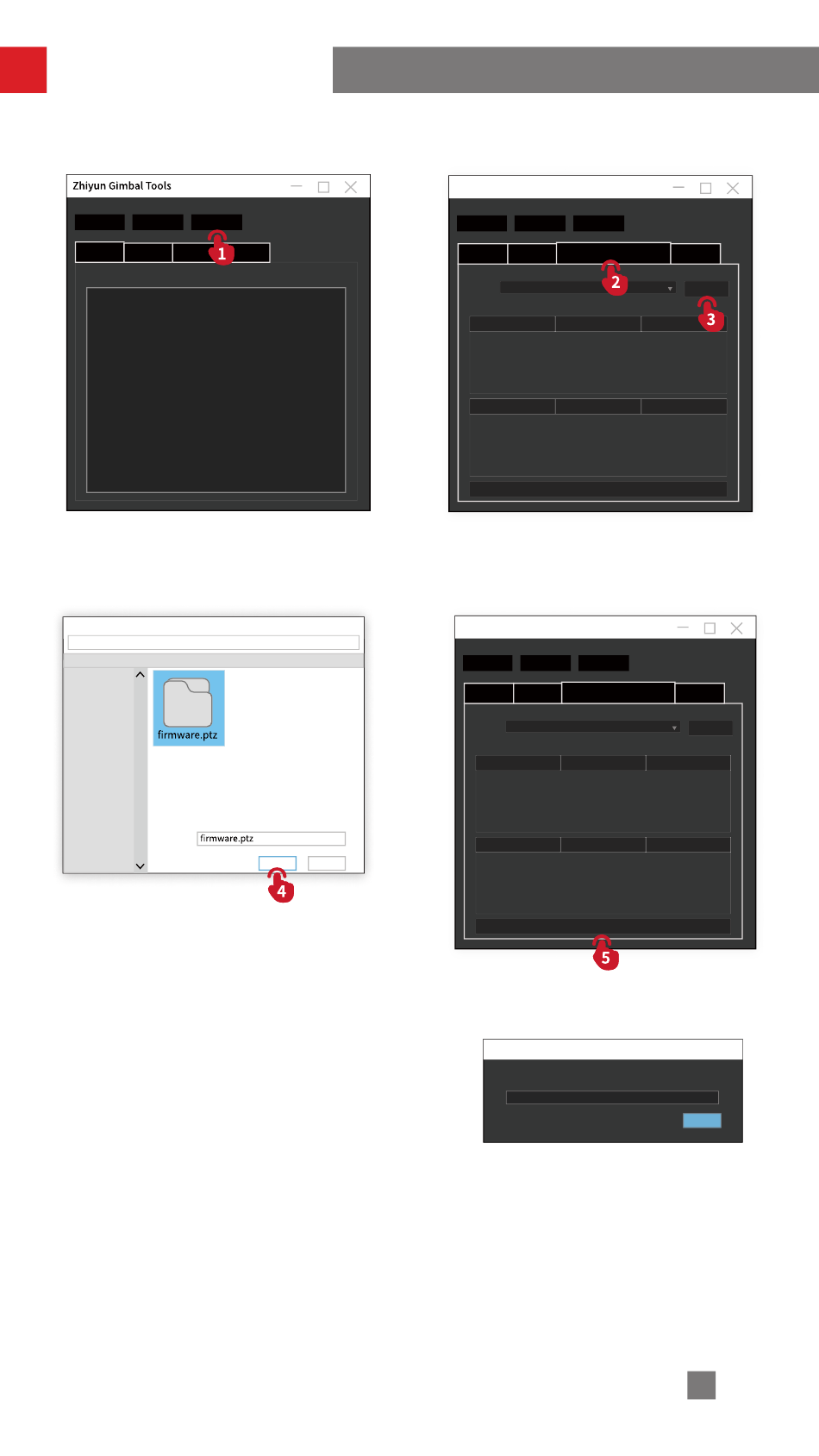 Zhiyun Gimbal Tools

1

2

3

firmware.ptz

firmware.ptz

4

5