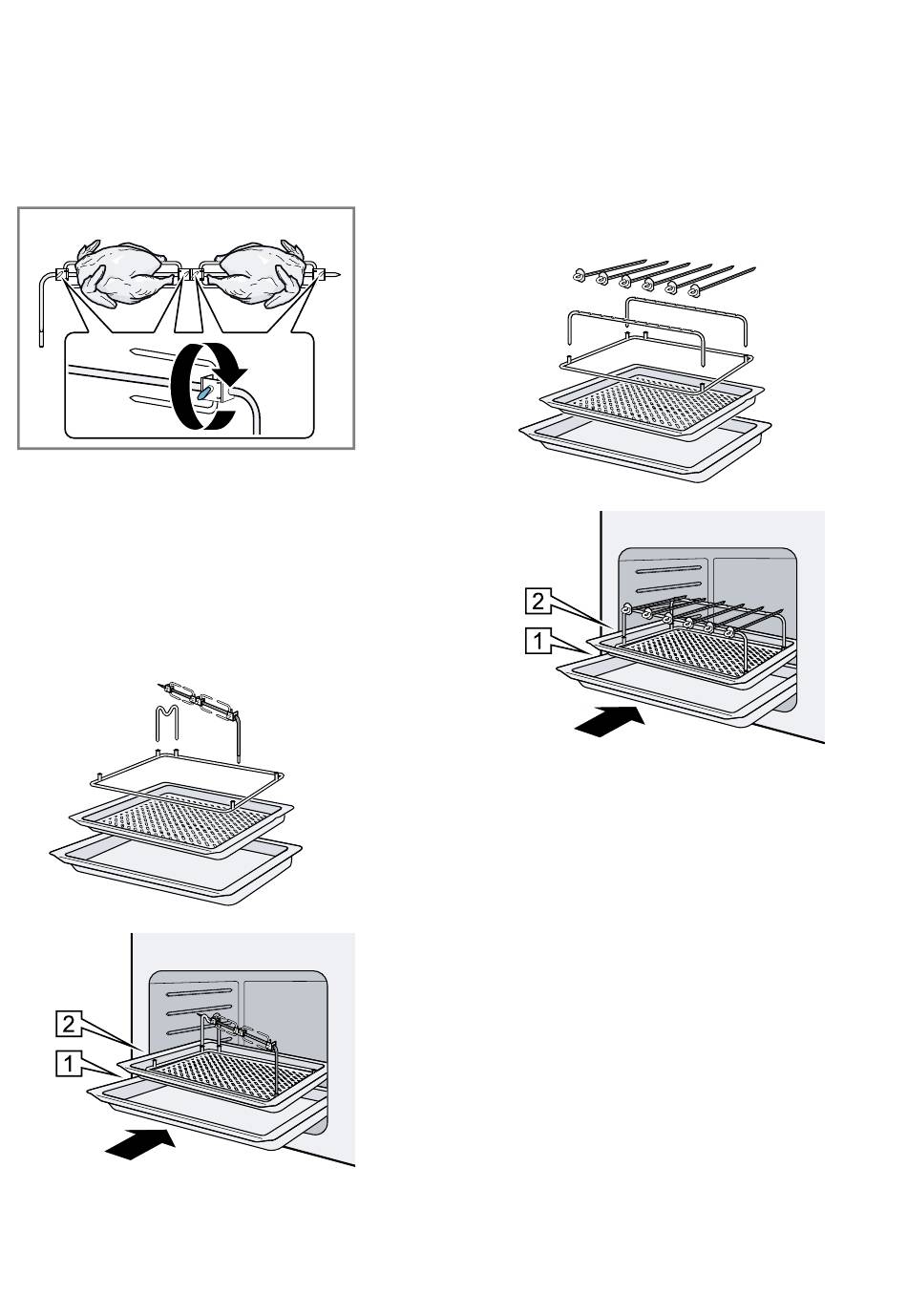 2
1

2
1