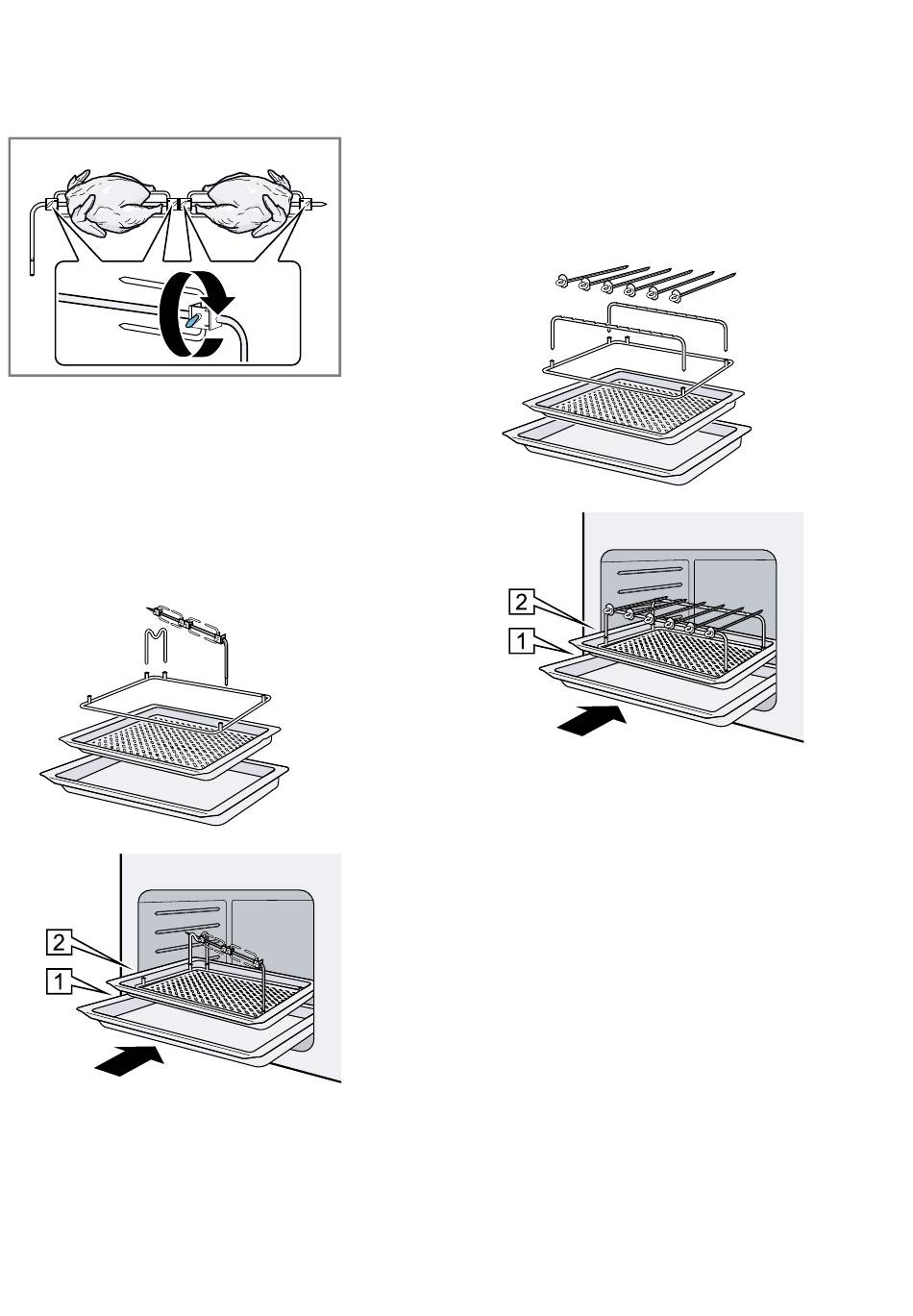 2
1
2
1