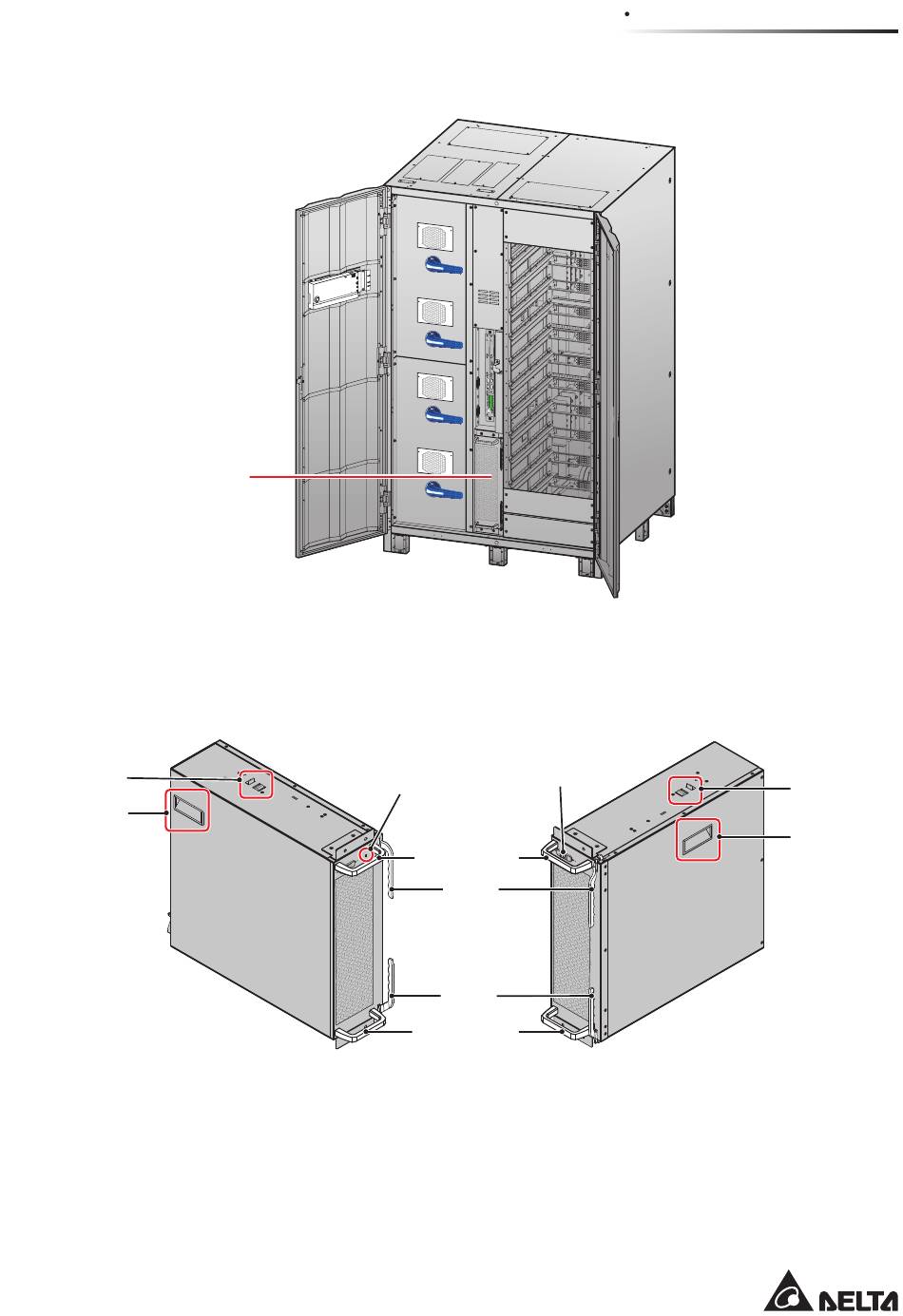 DELTA