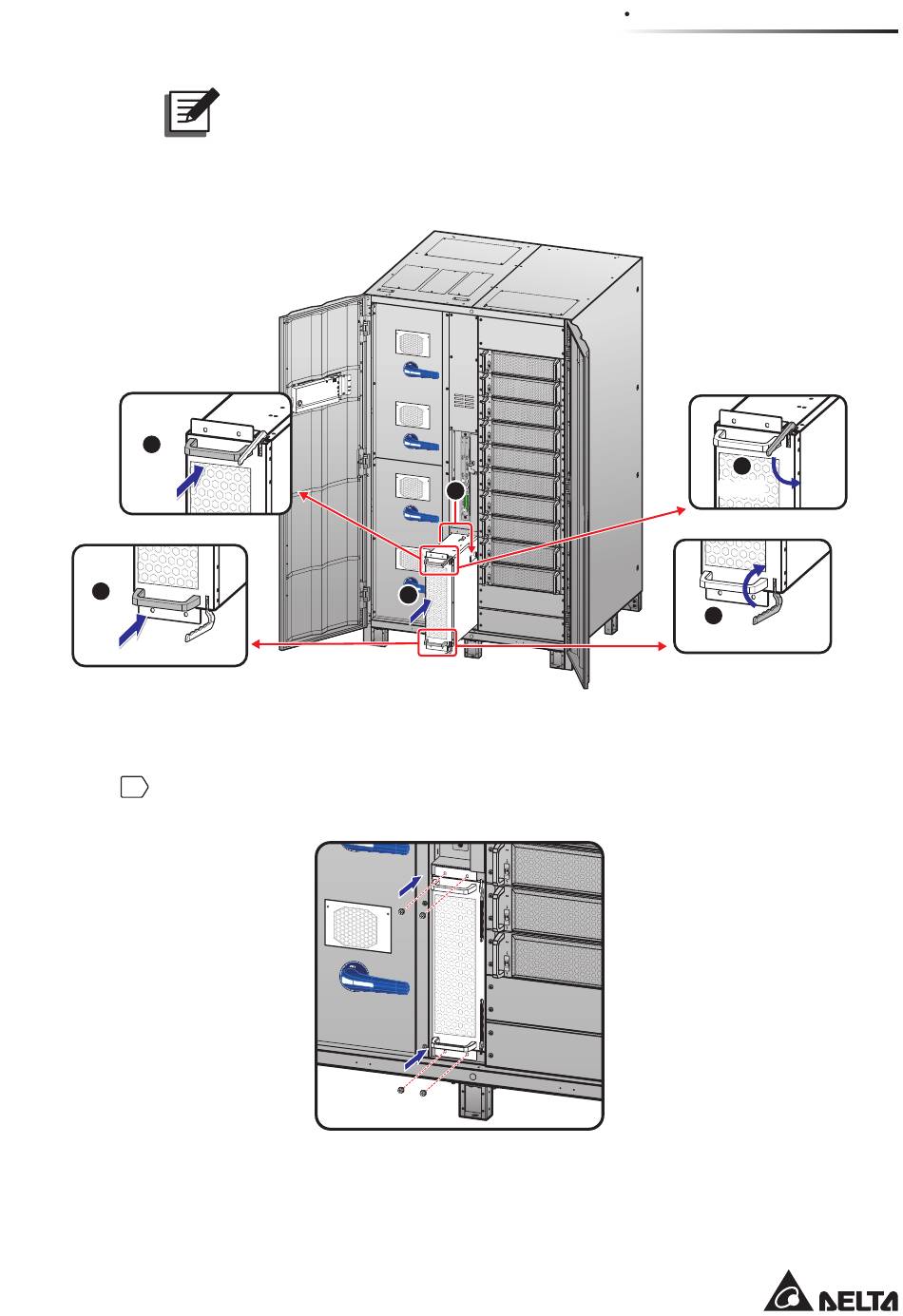 DELTA