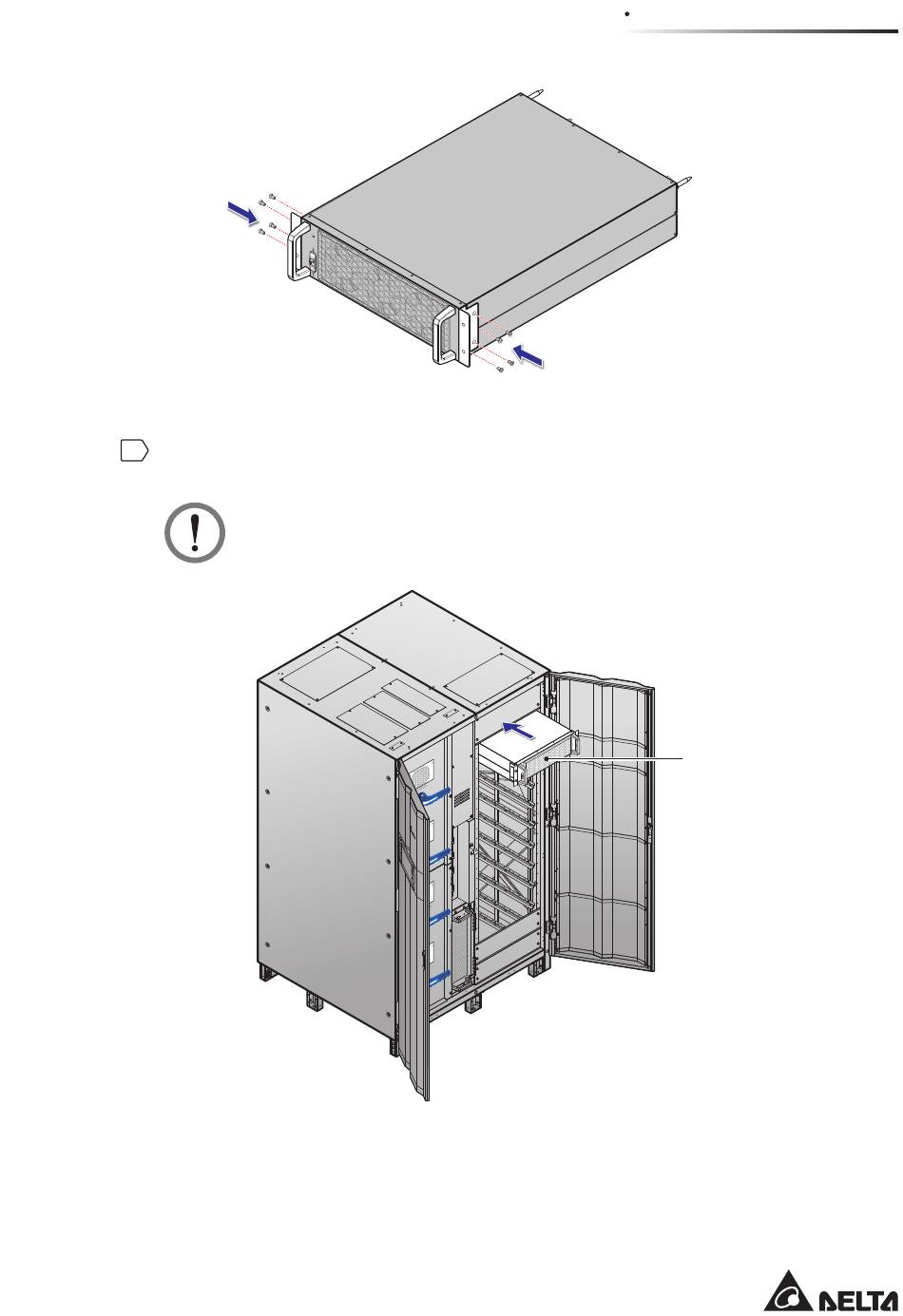 DELTA