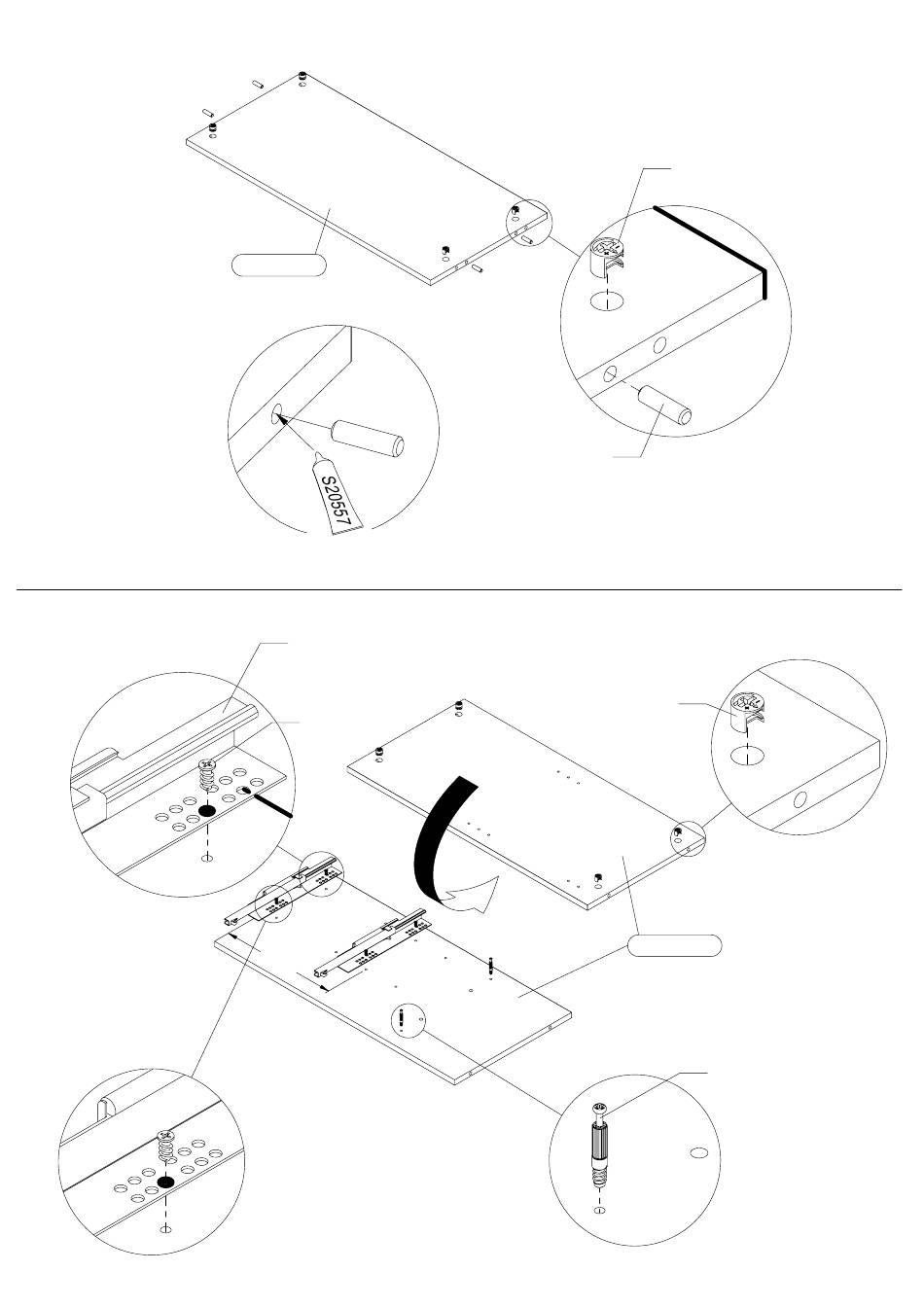 S20557