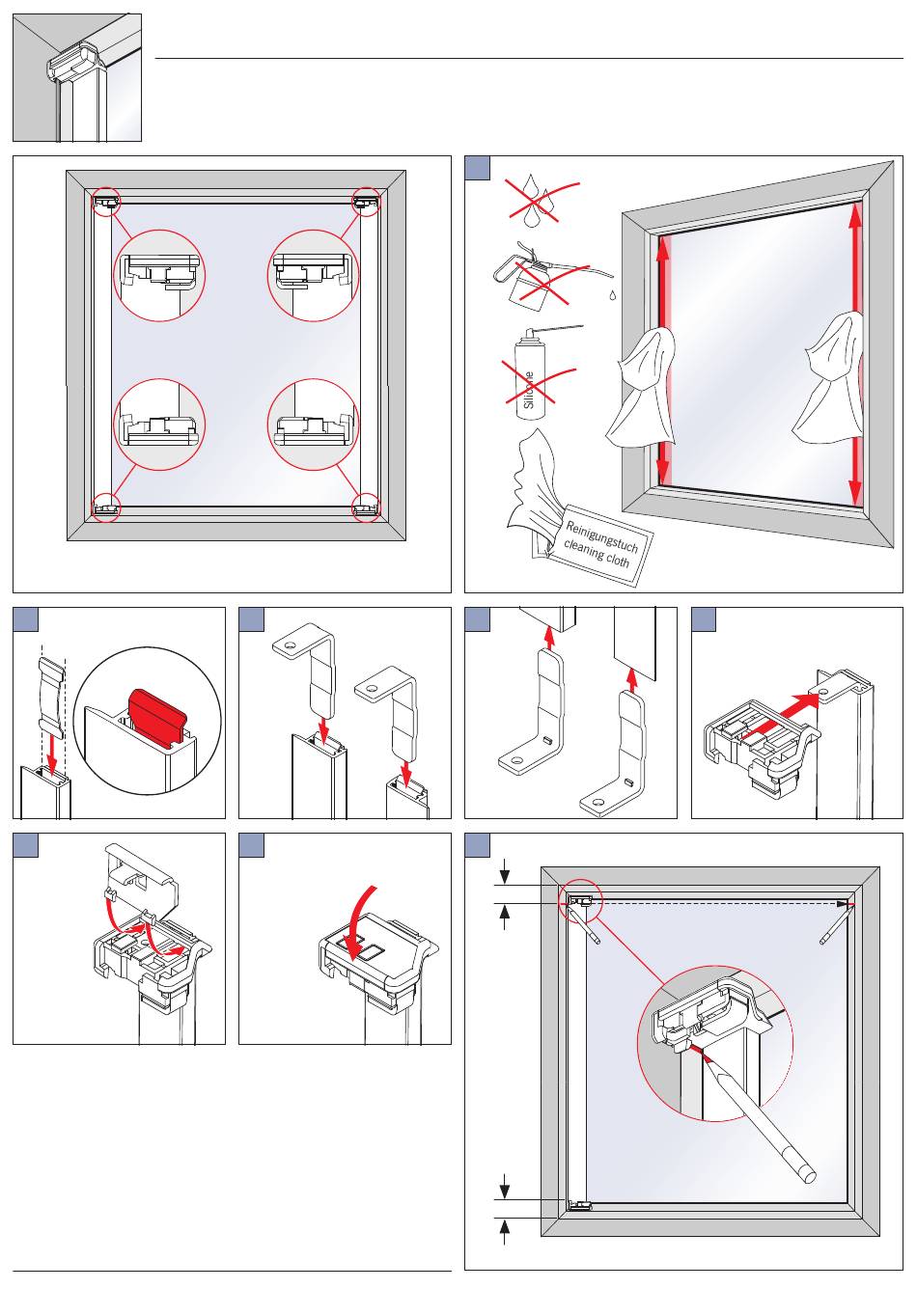 Silicone

Reinigungstuch
cleaning cloth