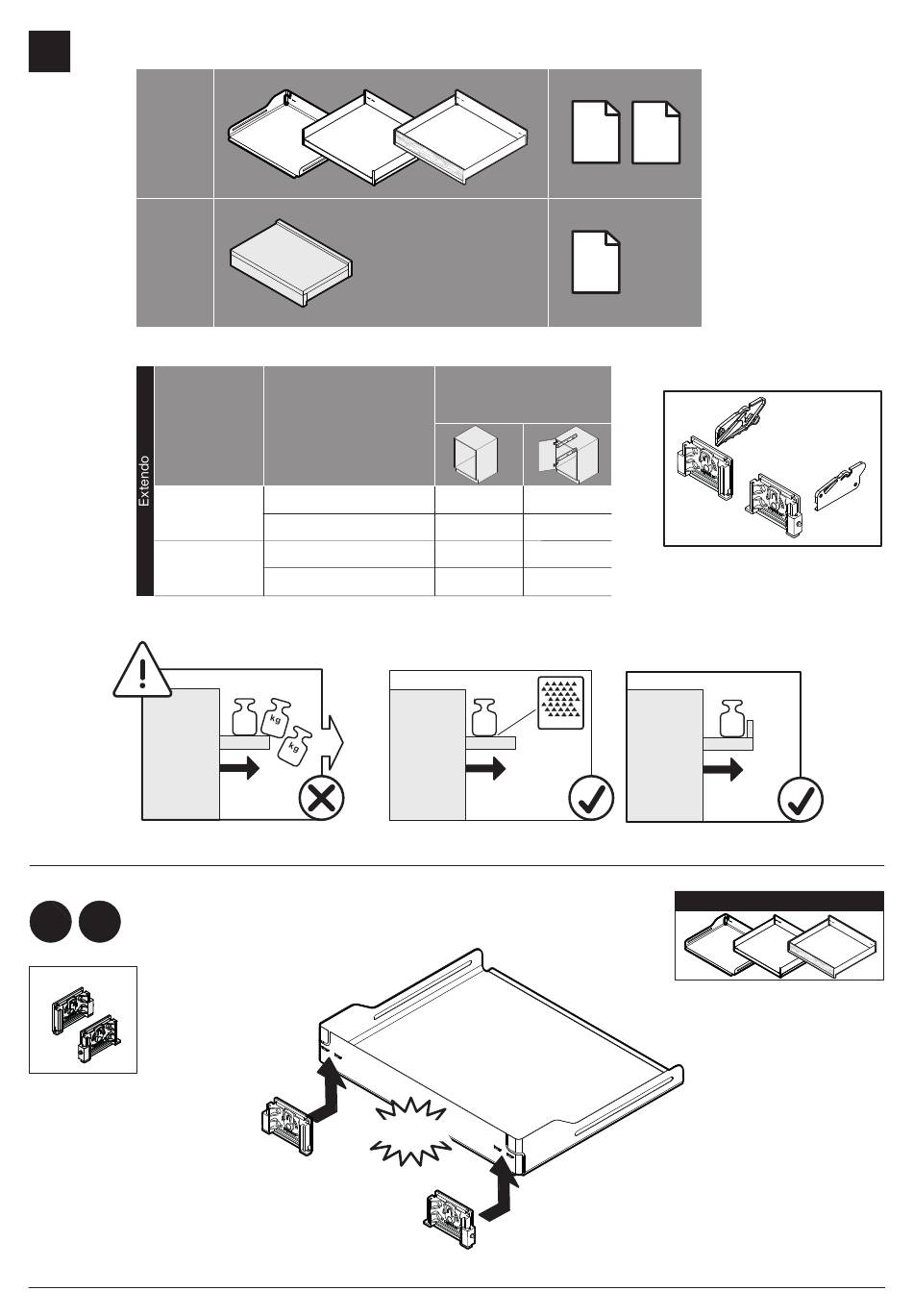 Extendo

kg

kg

kg