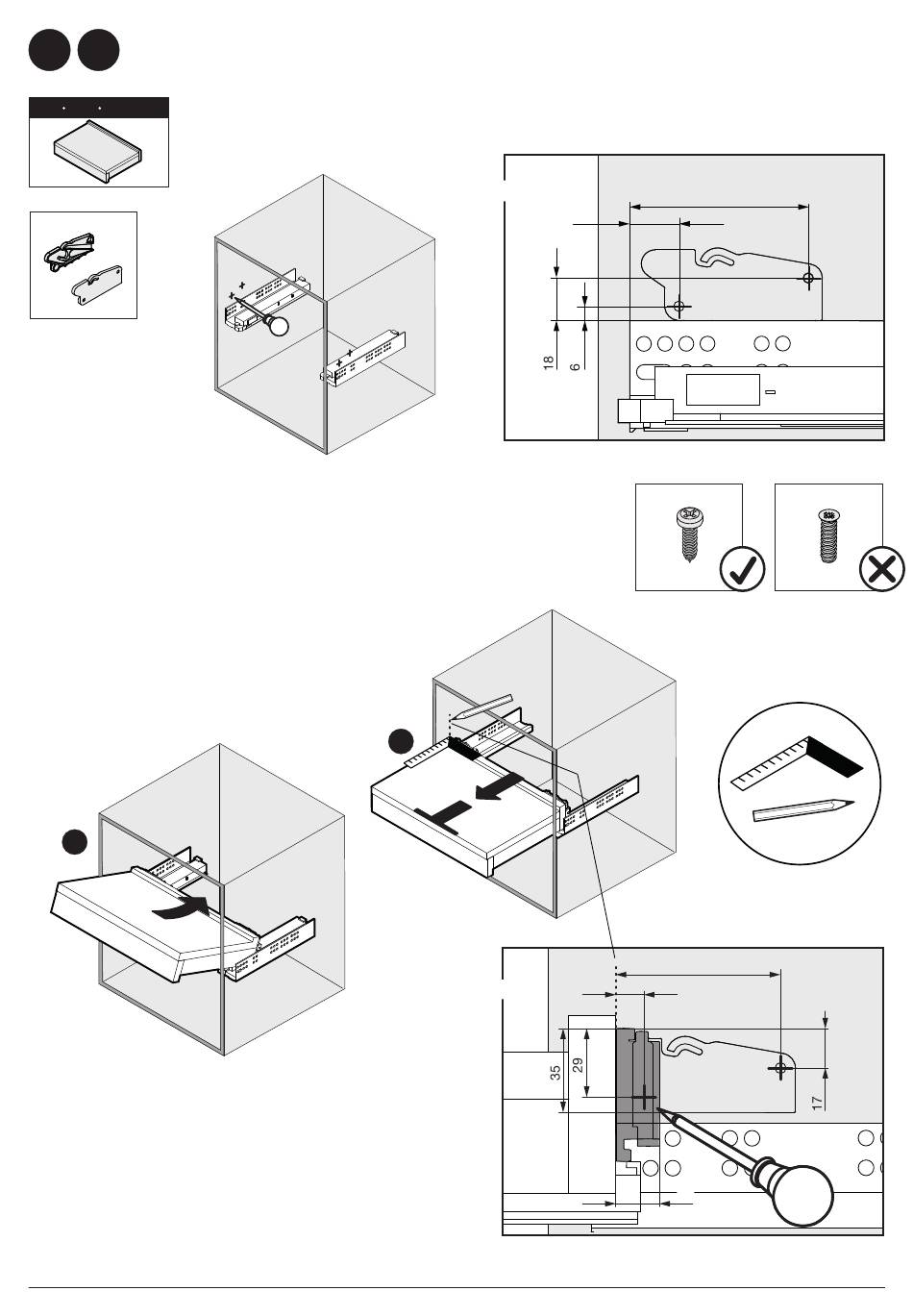 18
6

35
29
17