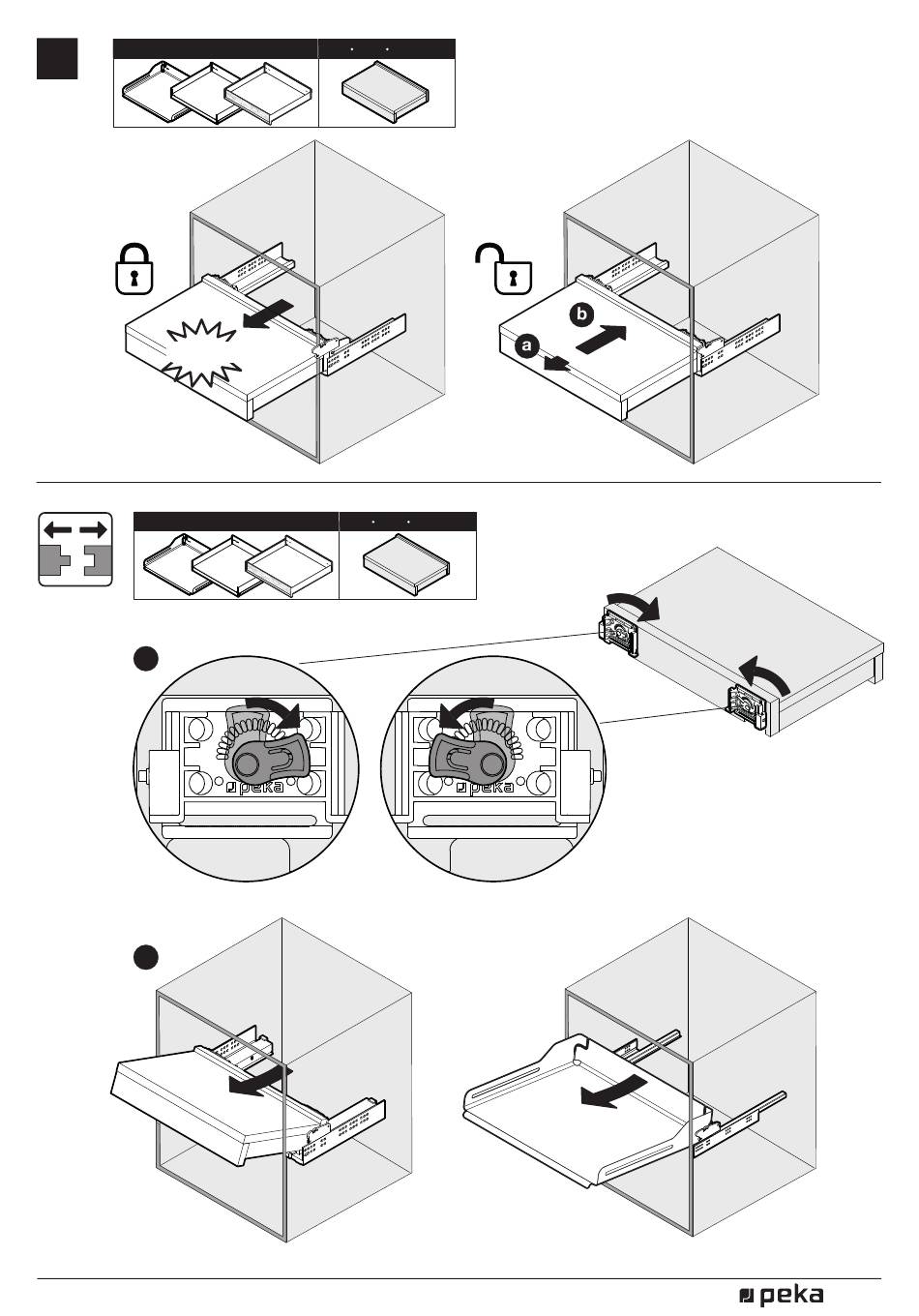 b

a

peka

peka

peka