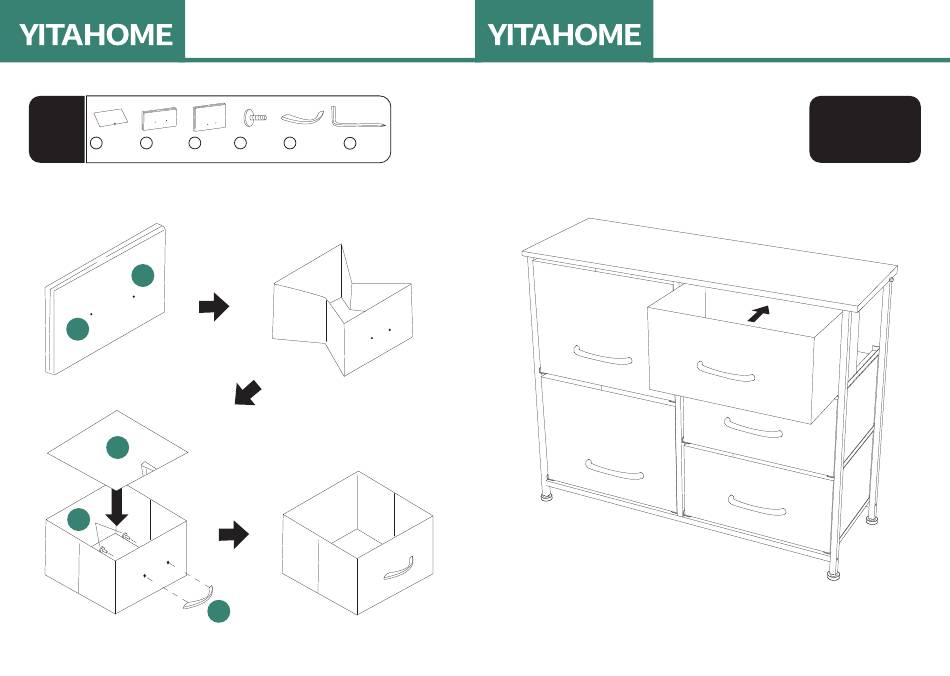 YITAHOME

YITAHOME