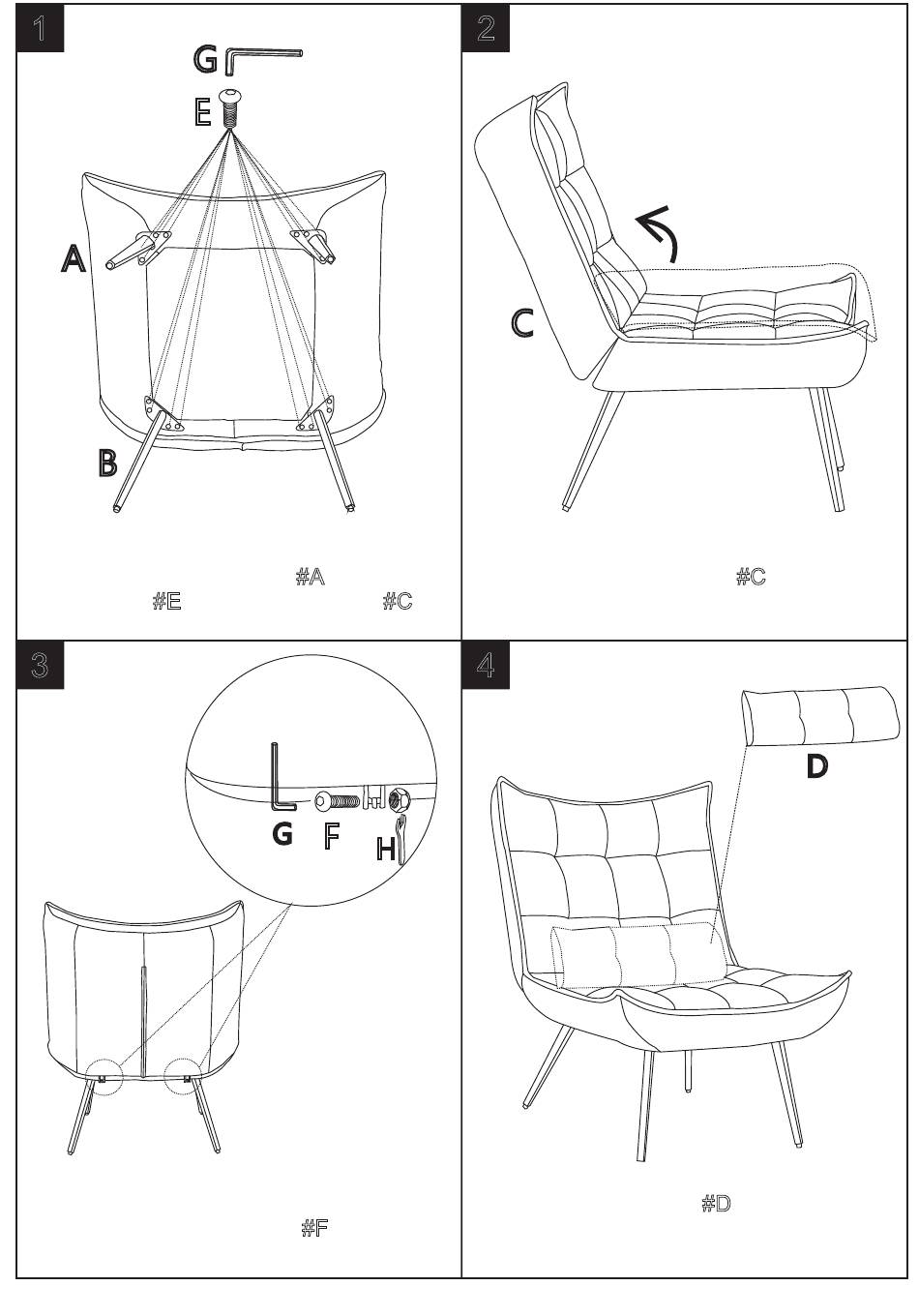 1

G
E
A
B

#A
#E
#C

2

C

#C

3

G F H

#F

4

D

#D