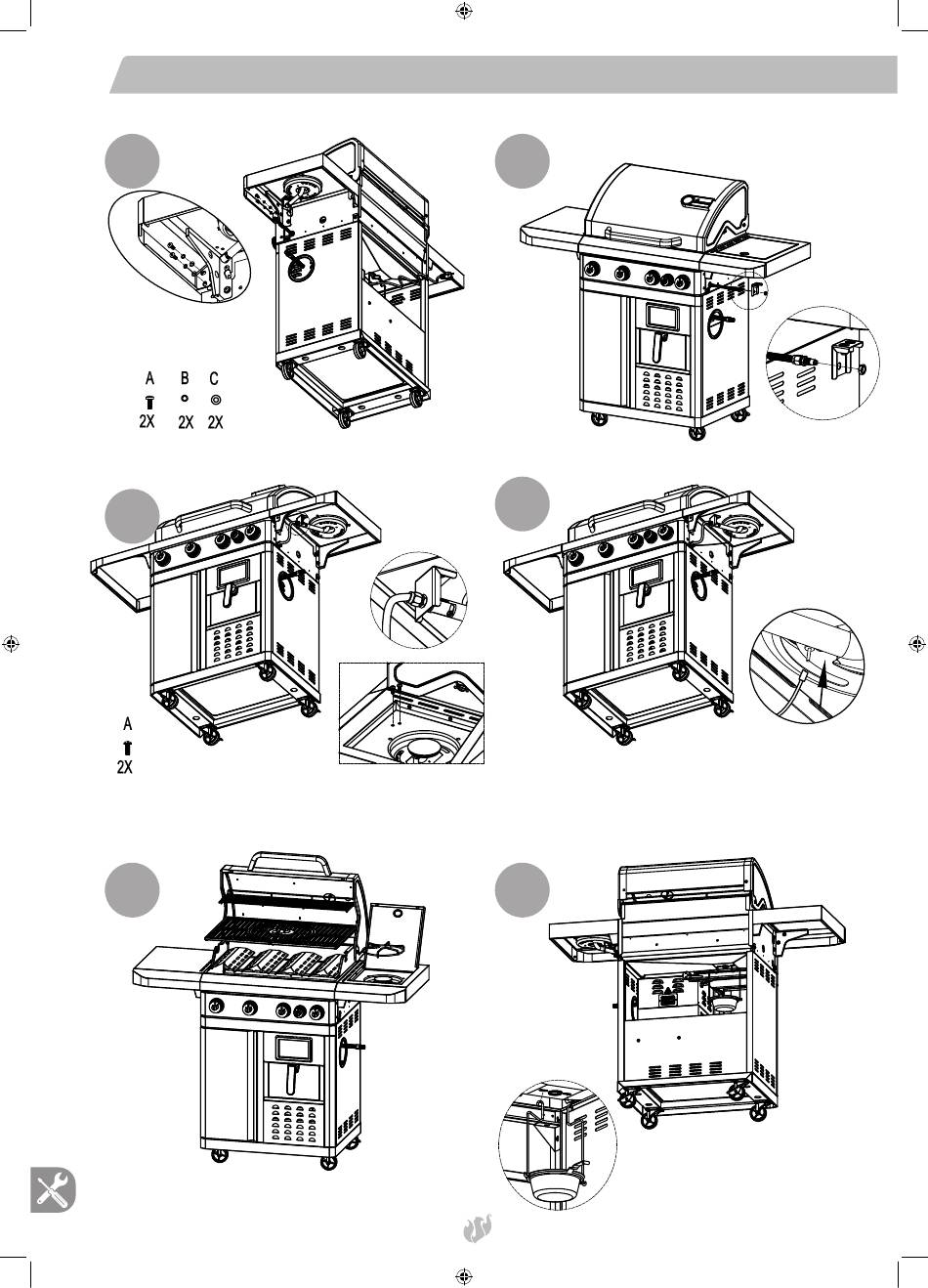 A B C
2X 2X 2X

A
2X