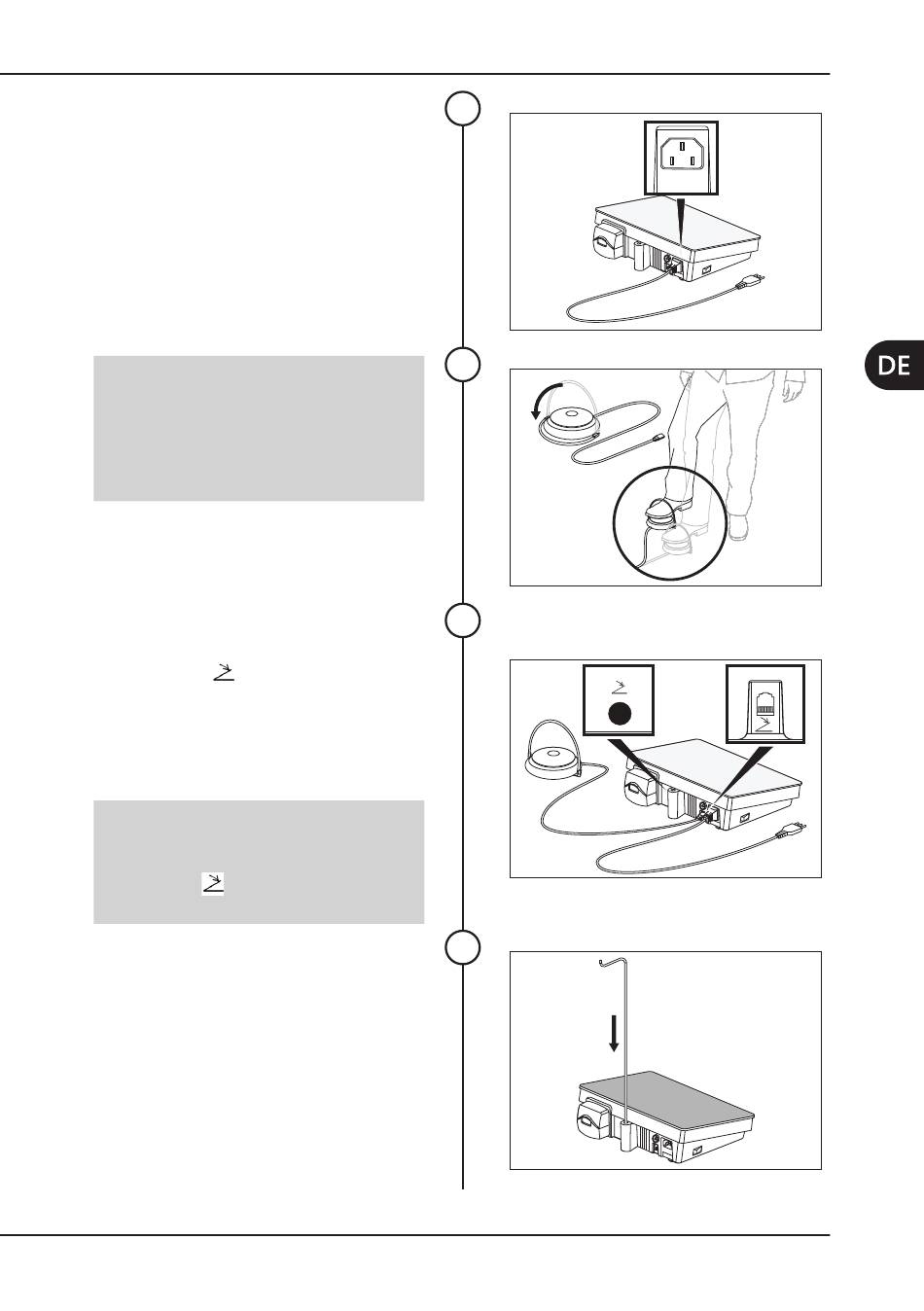 DE