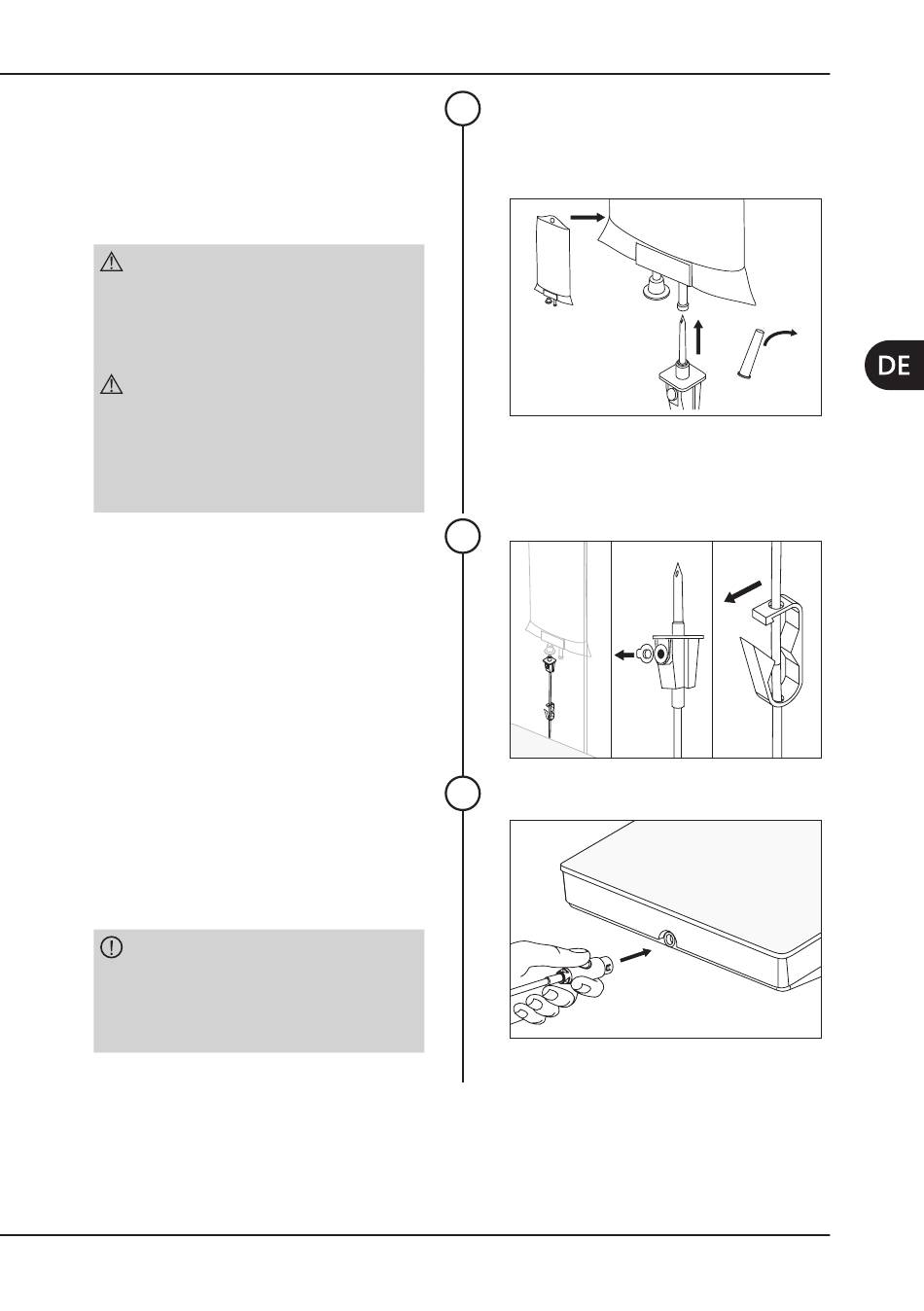 DE