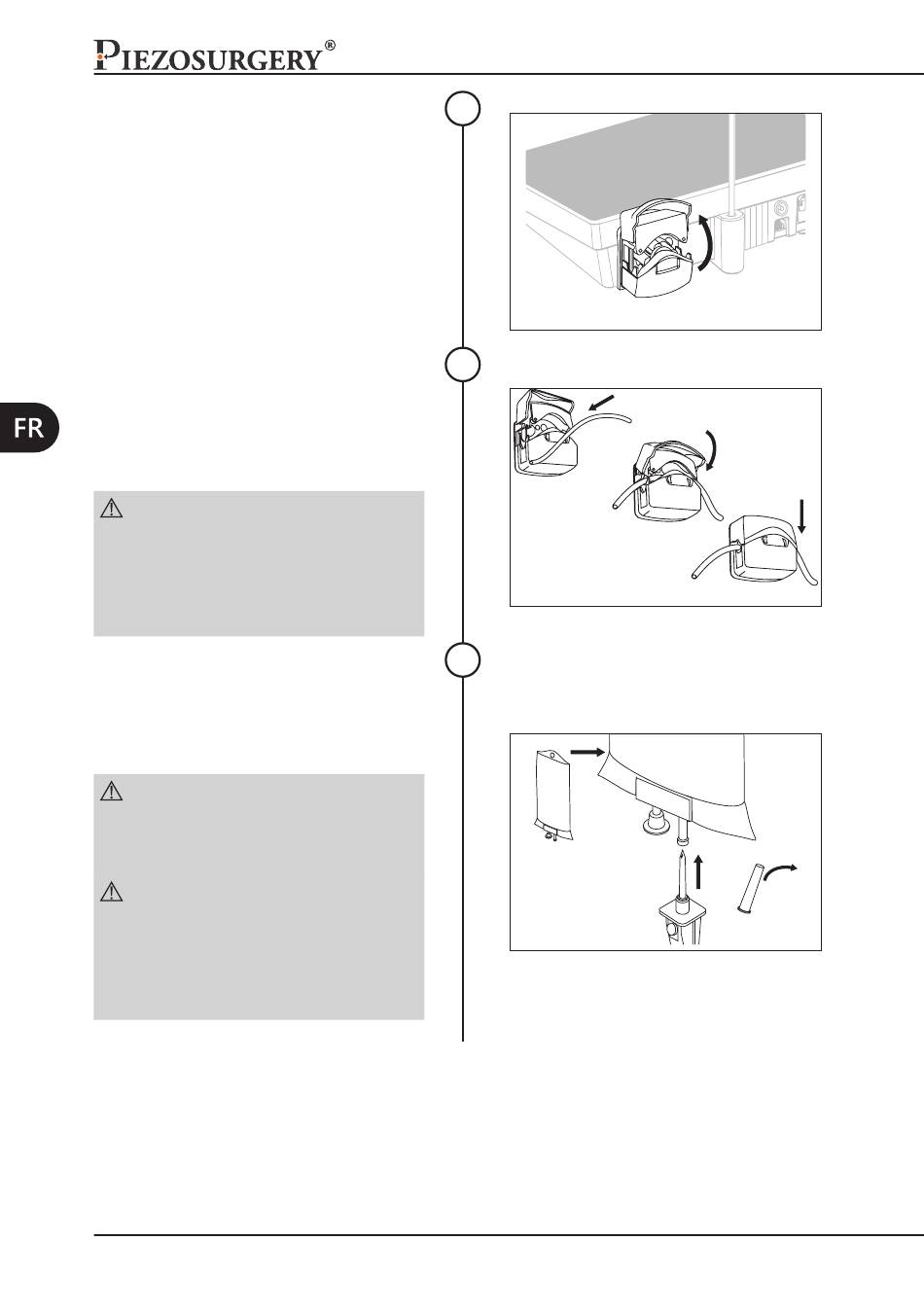 PIEZOSURGERY®

FR