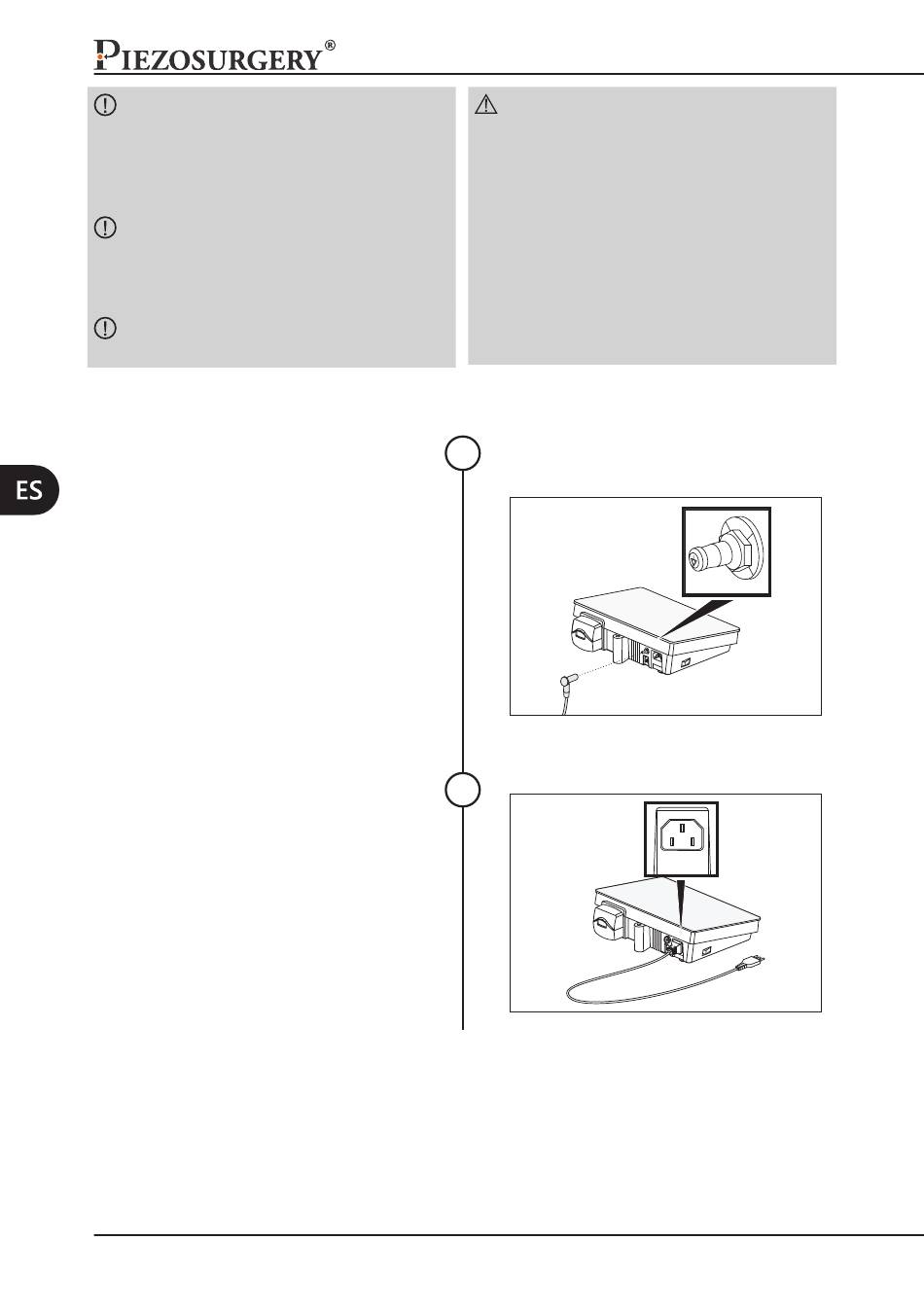 PIEZOSURGERY®

ES