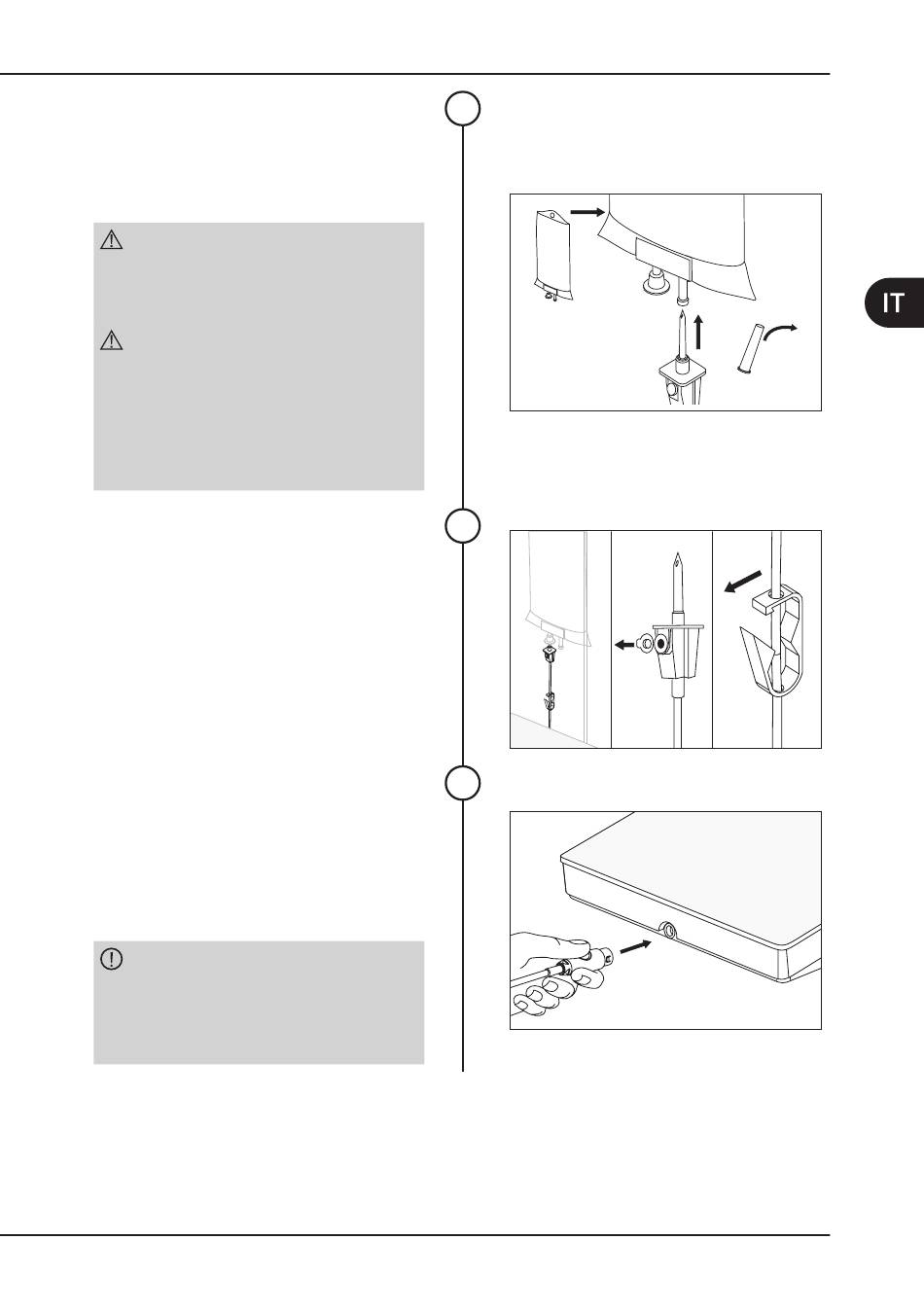 IT