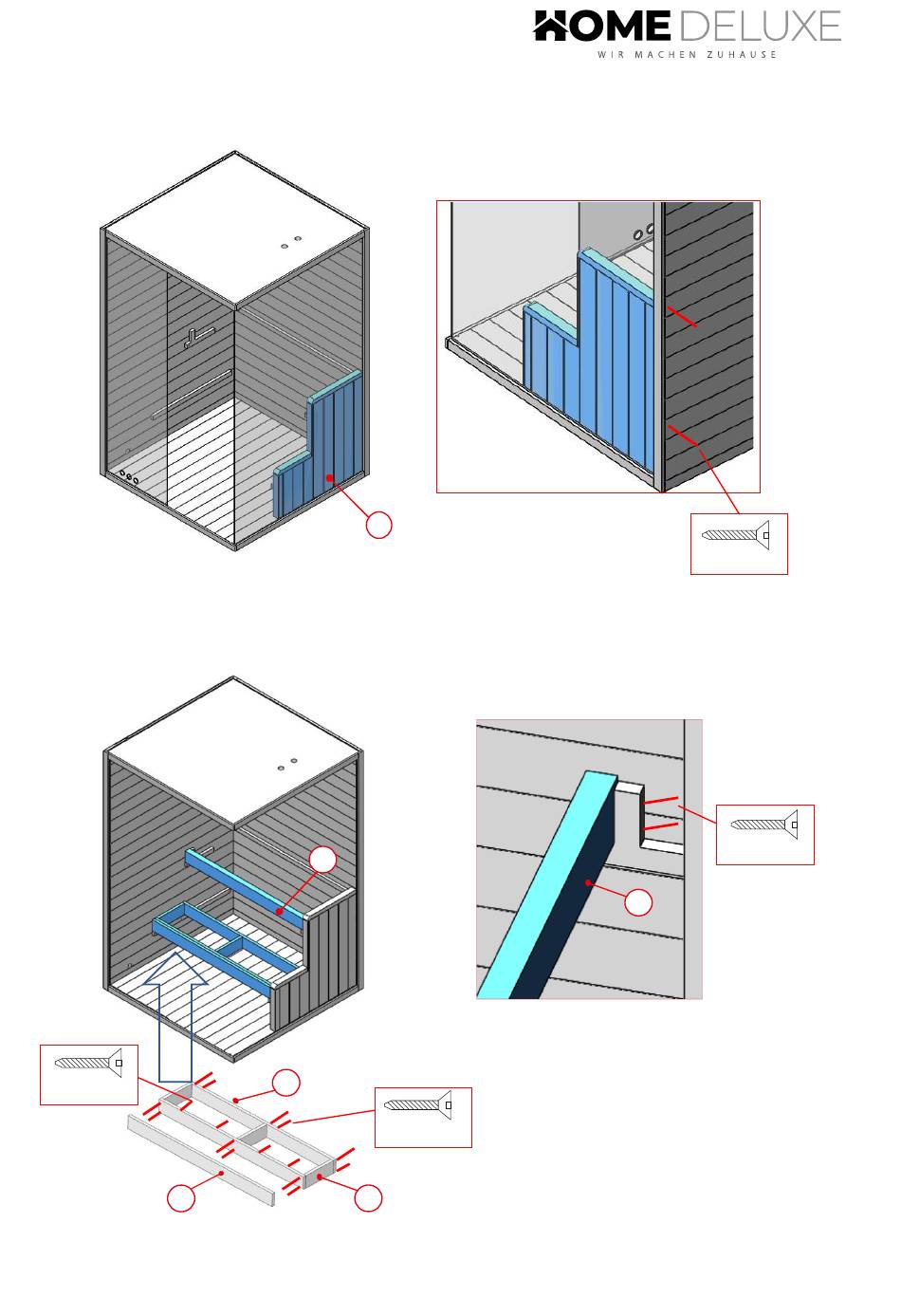 HOME DELUXE
WIR MACHEN ZUHAUSE