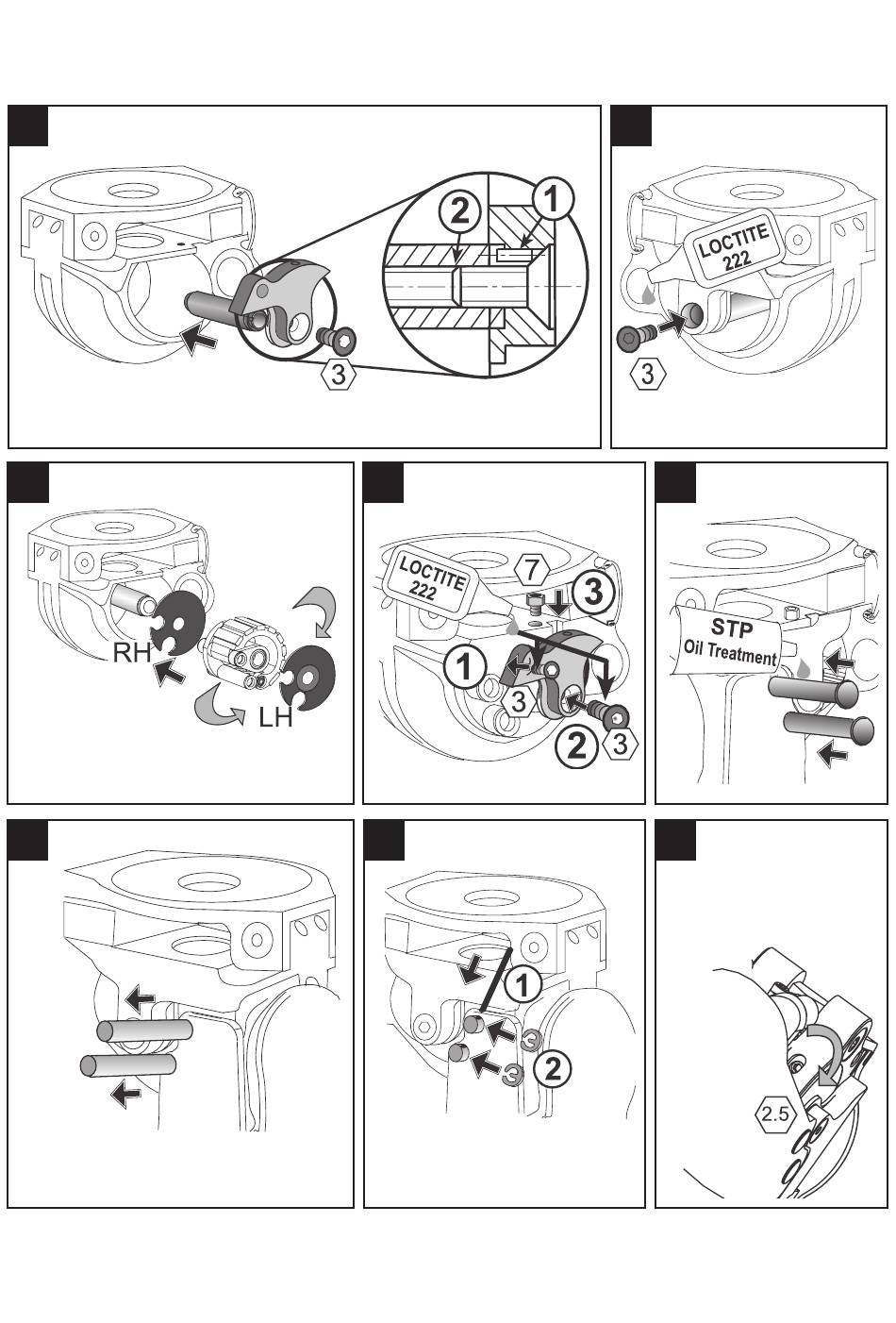 2
1
3

LOCTITE 222
3

RH
LH

LOCTITE 222
7
3
1
3
2
3

STP
Oil Treatment

1
2

2.5