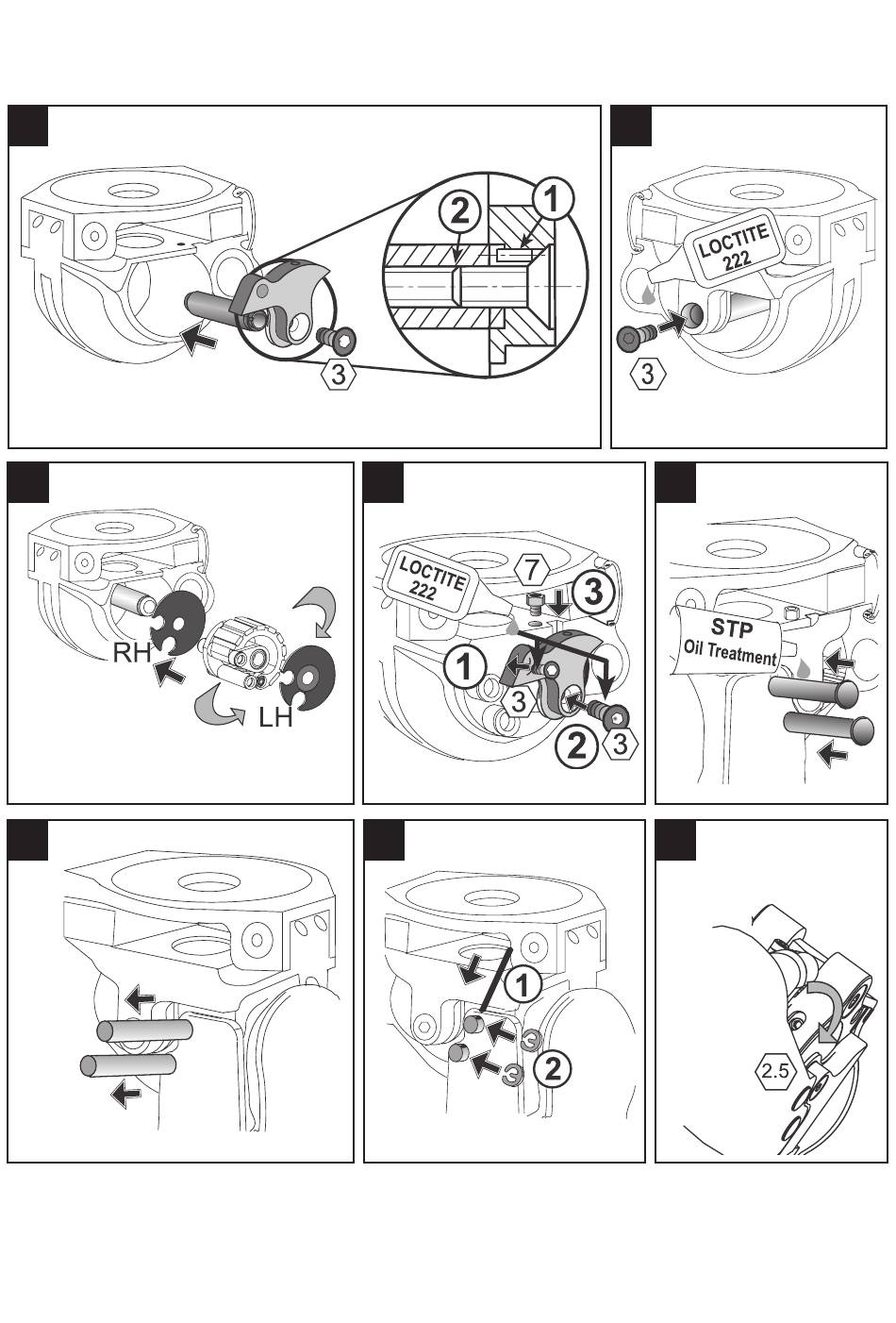 2
1
3

LOCTITE 222
3

RH
LH

LOCTITE 222
7
3
1
3
2
3

STP
Oil Treatment

1
2

2.5