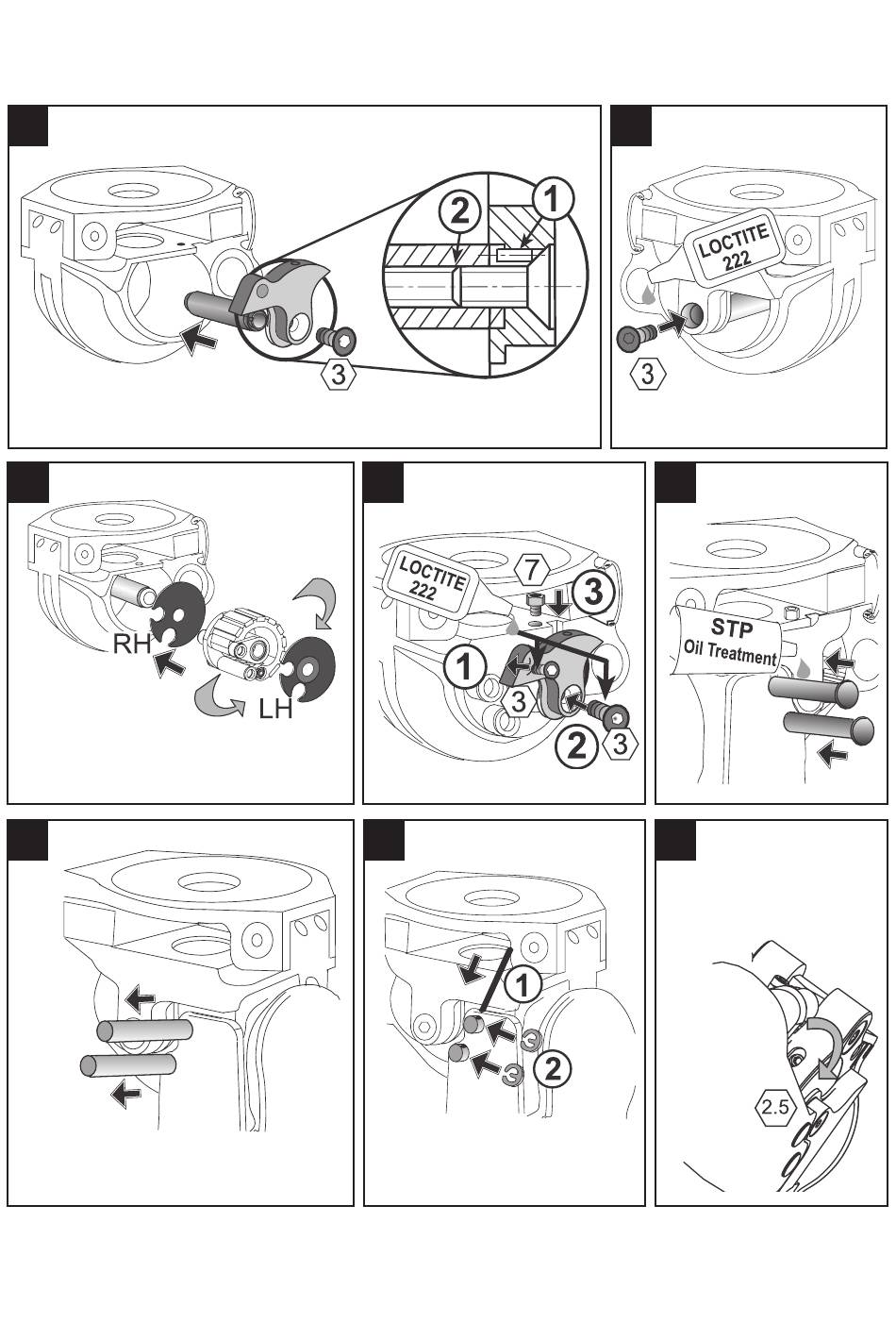 2
1
3

LOCTITE 222
3

RH
LH

LOCTITE 222
7
3
1
3
2
3

STP
Oil Treatment

1
2

2.5