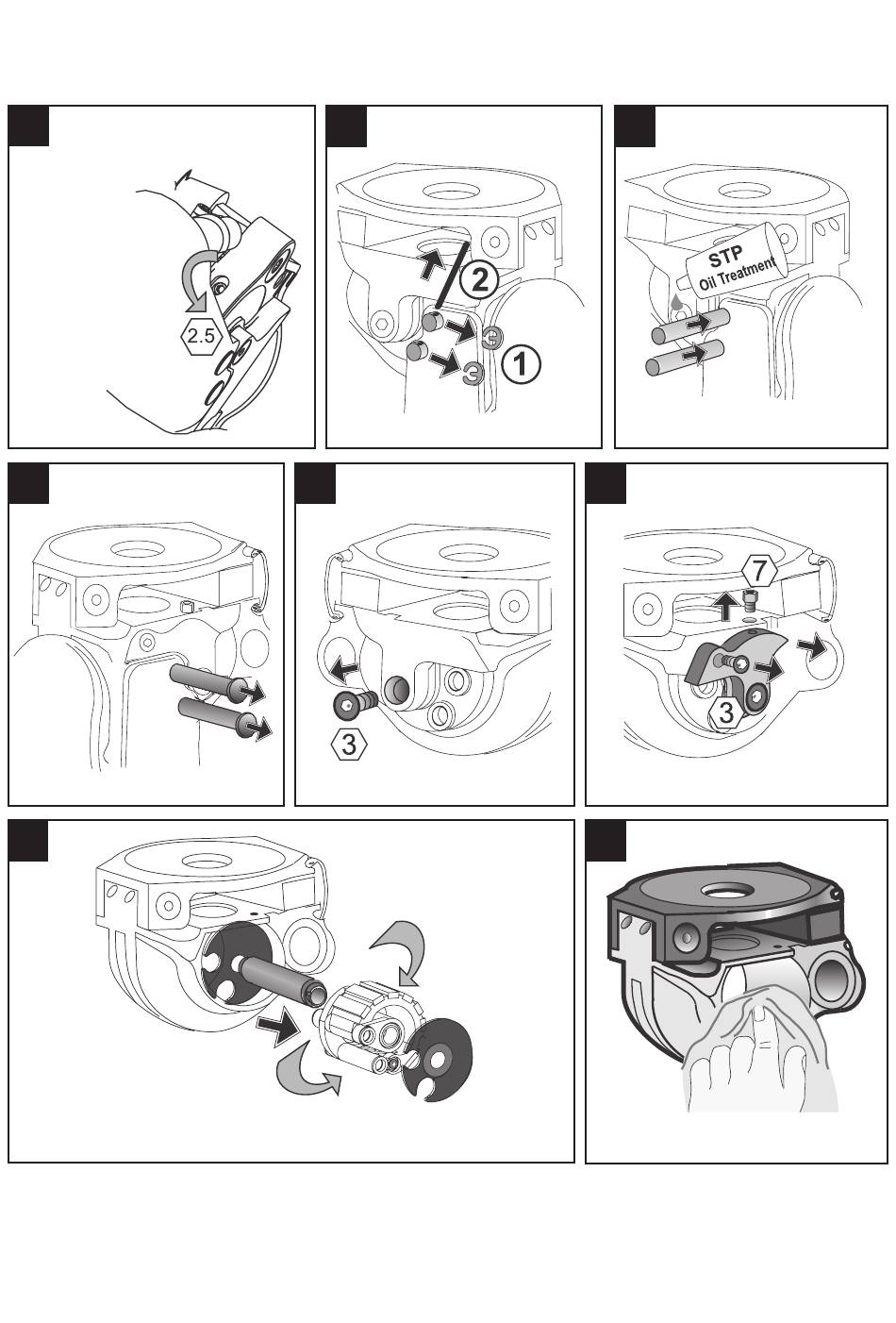 2.5

2

1

STP
Oil Treatment

3

7

3