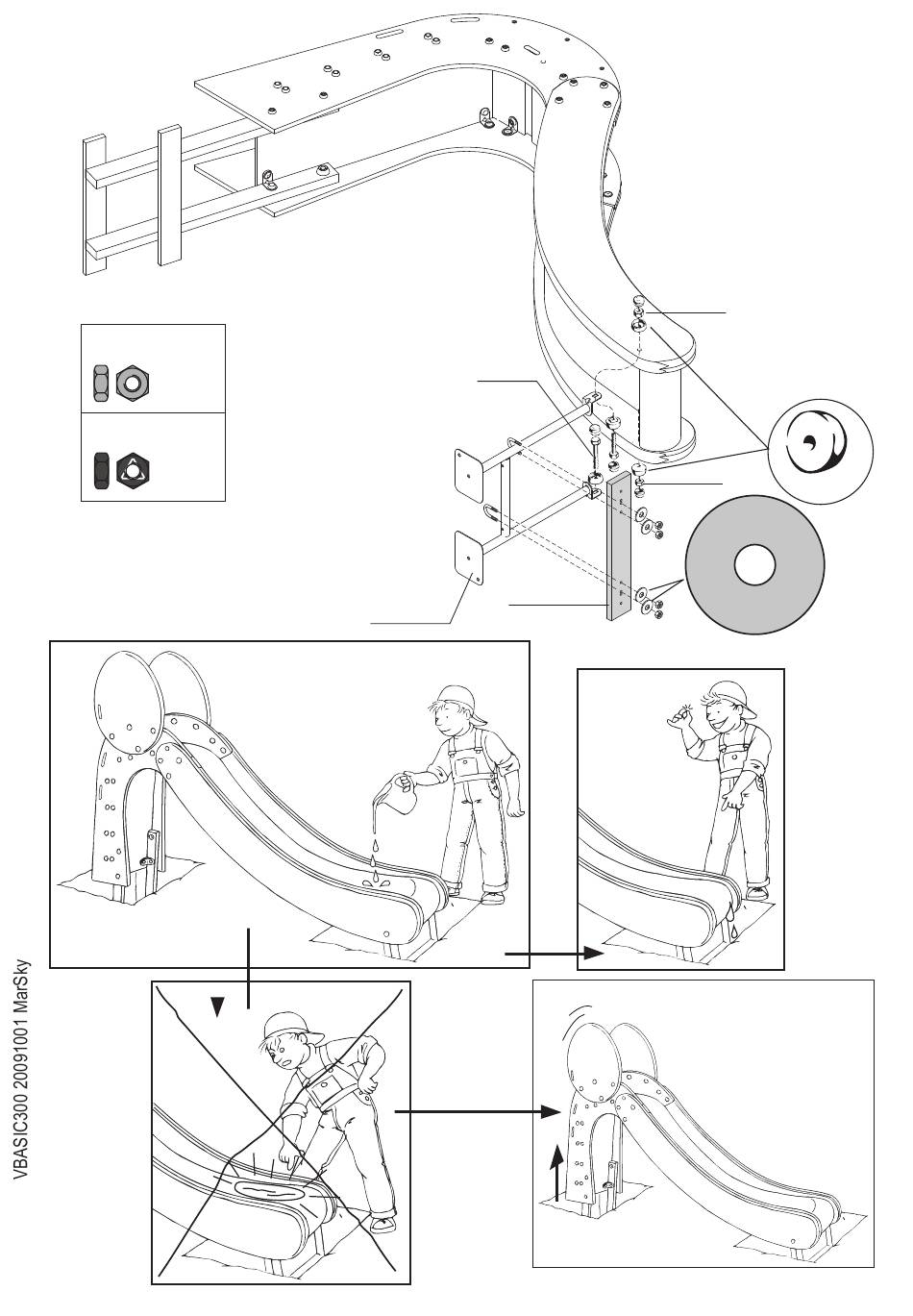 VBASIC300 20091001 MarSky