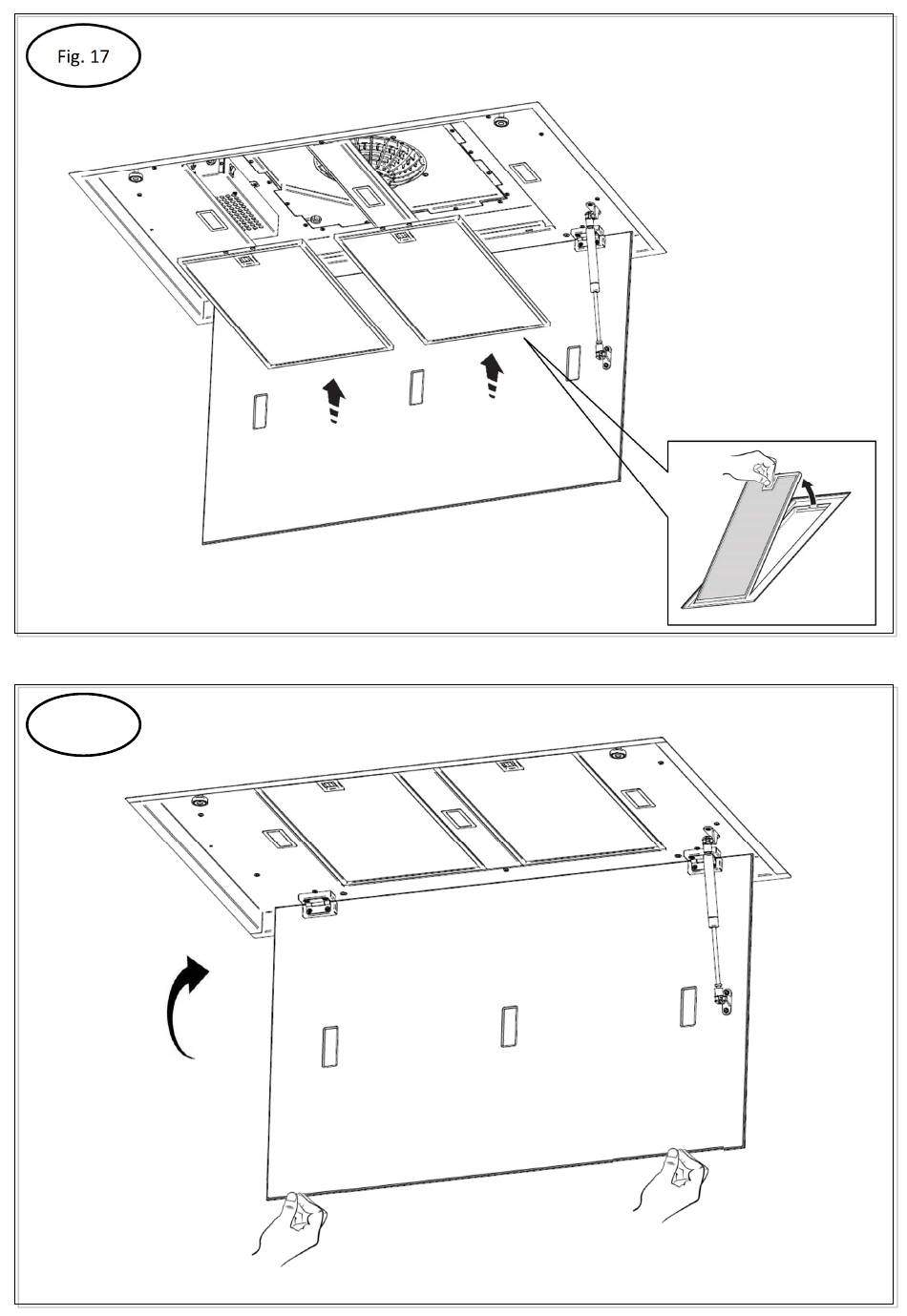 Fig. 17