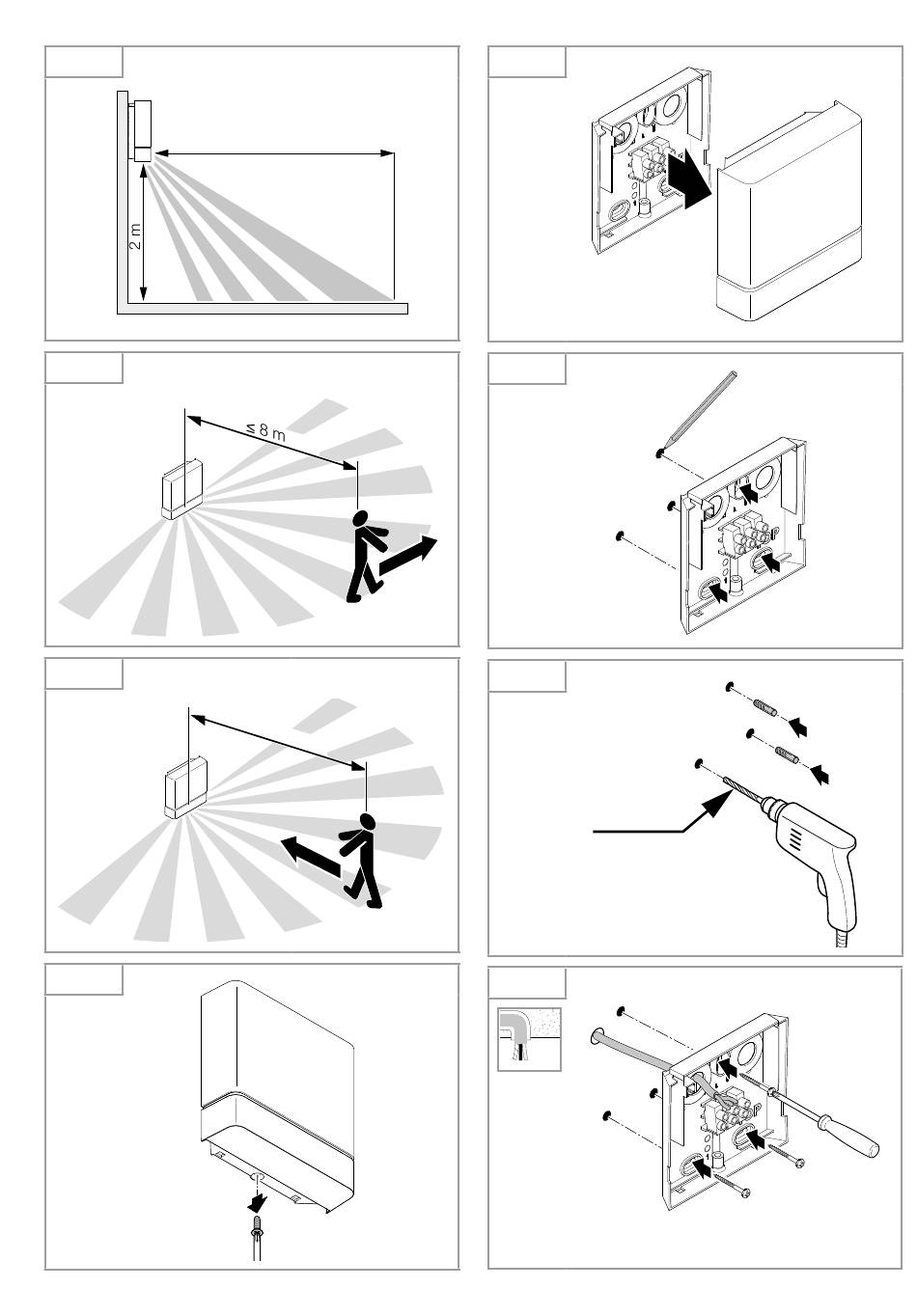 2 m

≤ 8 m