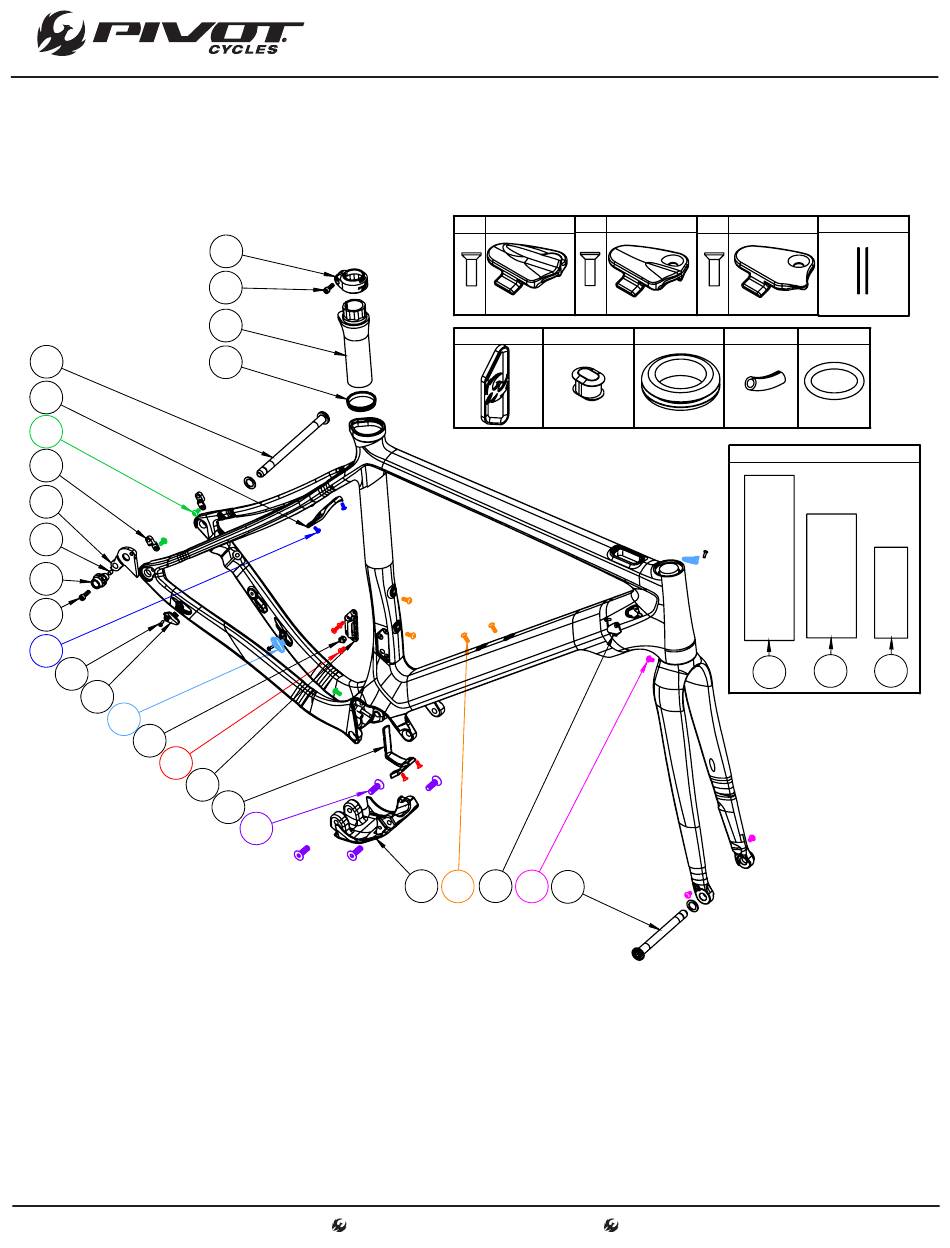 PIVOT CYCLES