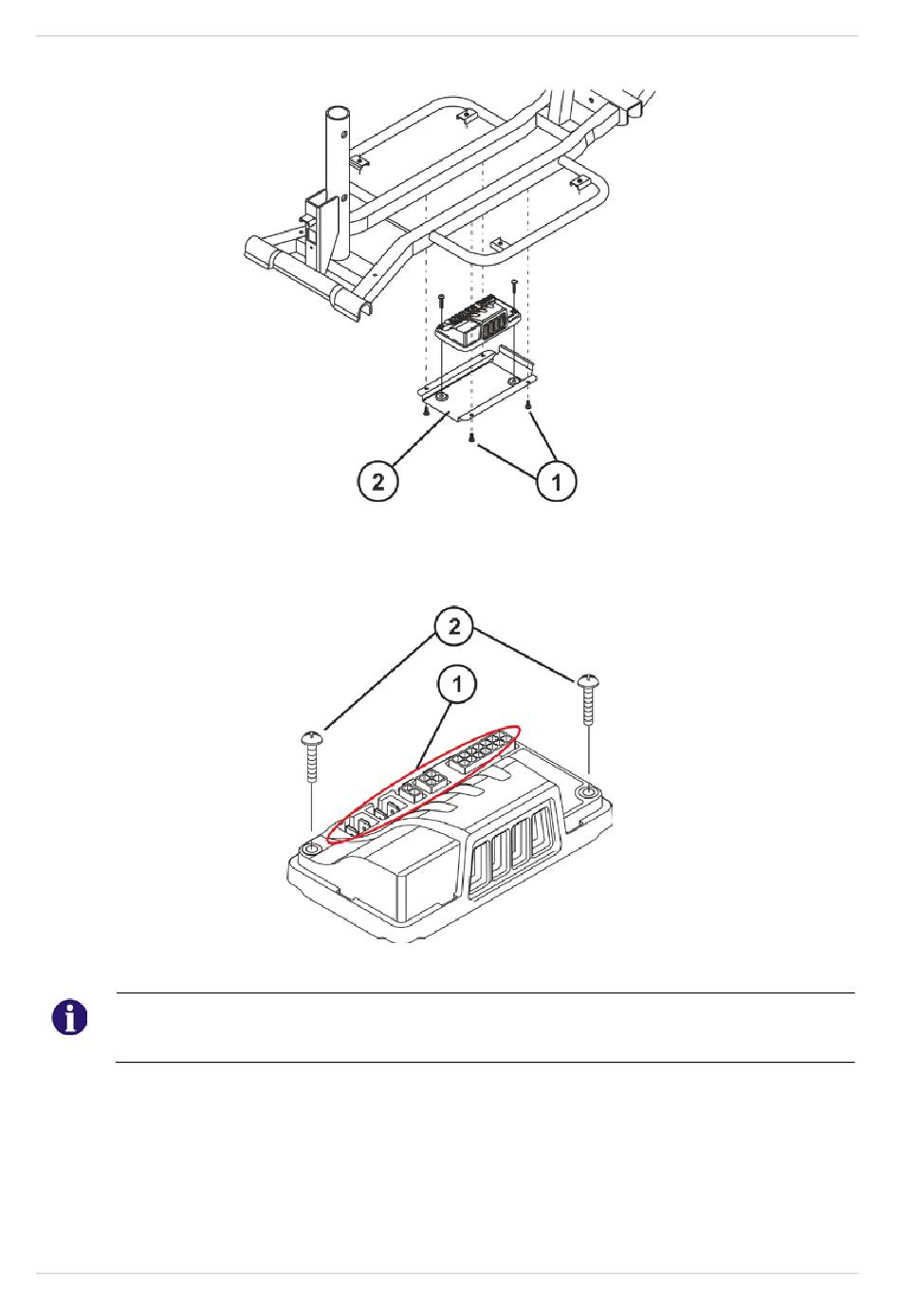 2

1

2

1