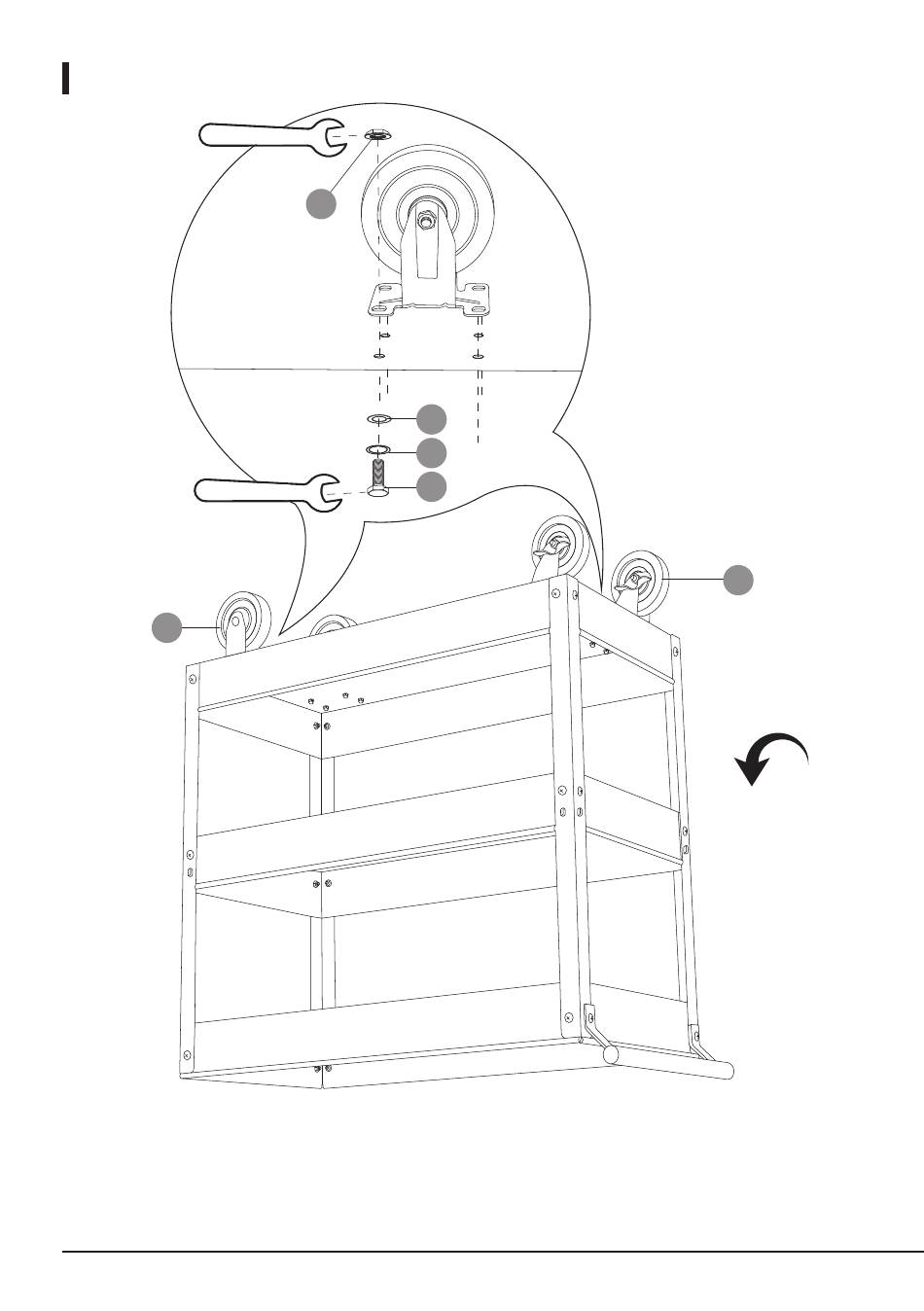 I