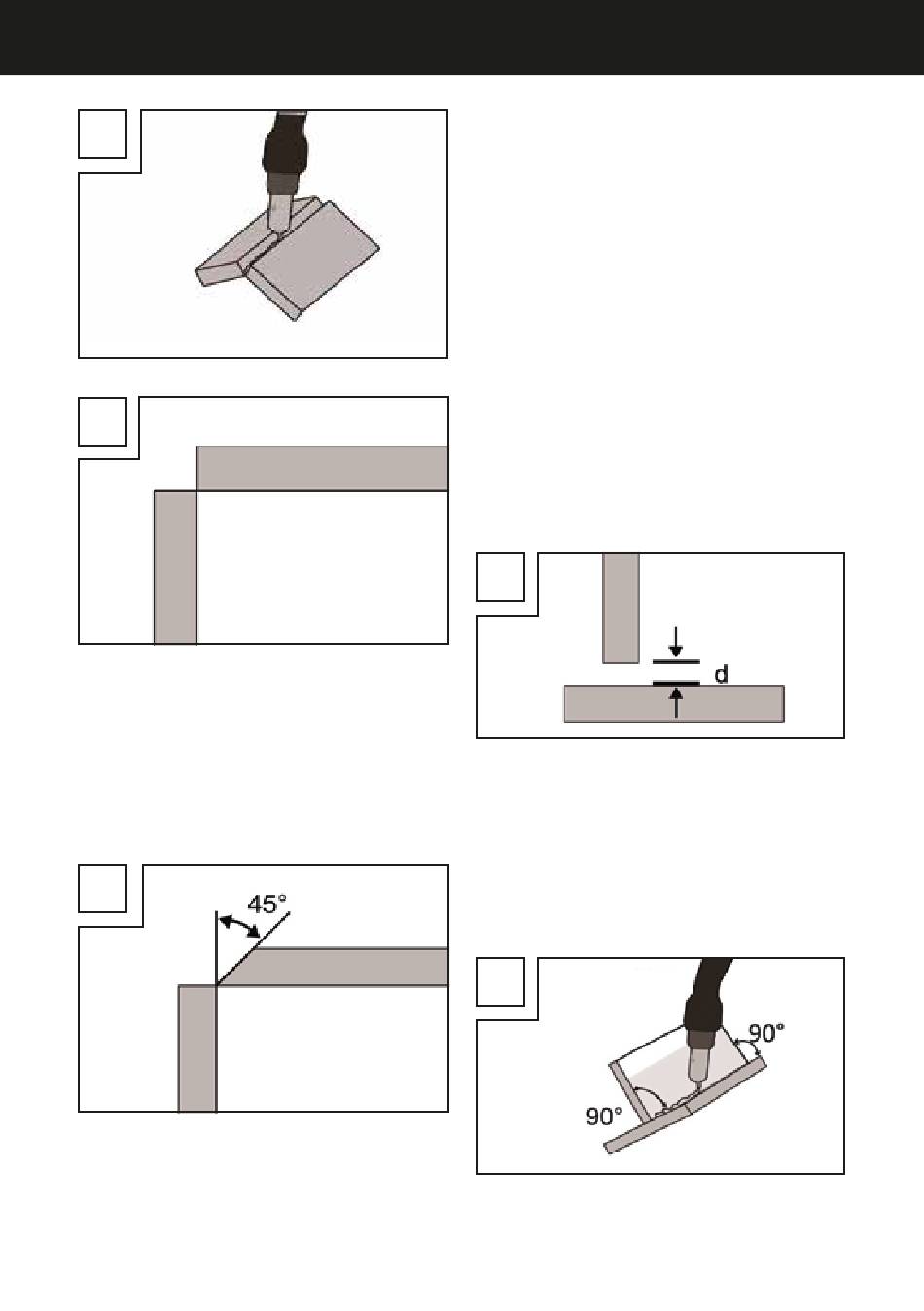 d

45°

90°

90°