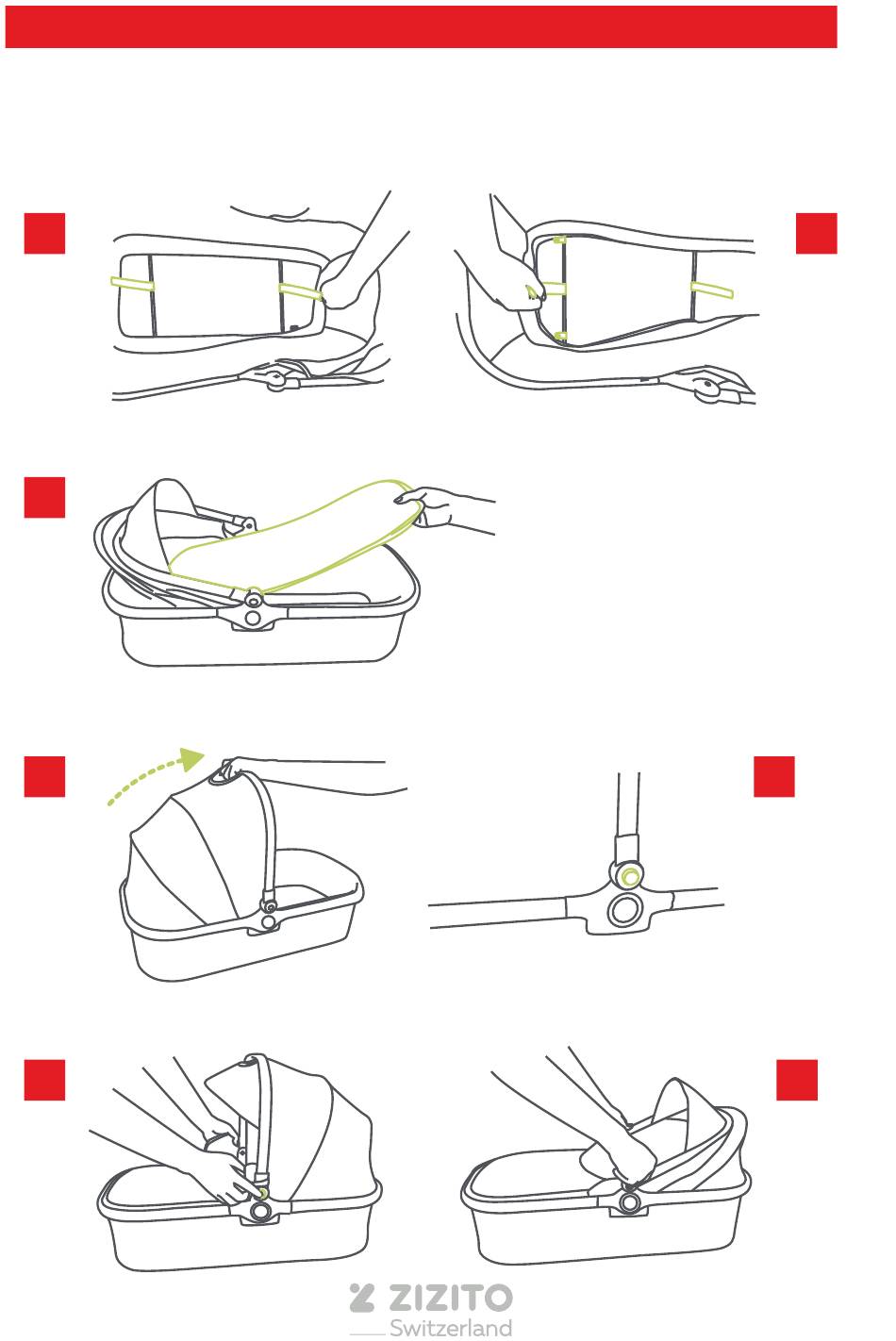 ZIZITO
Switzerland