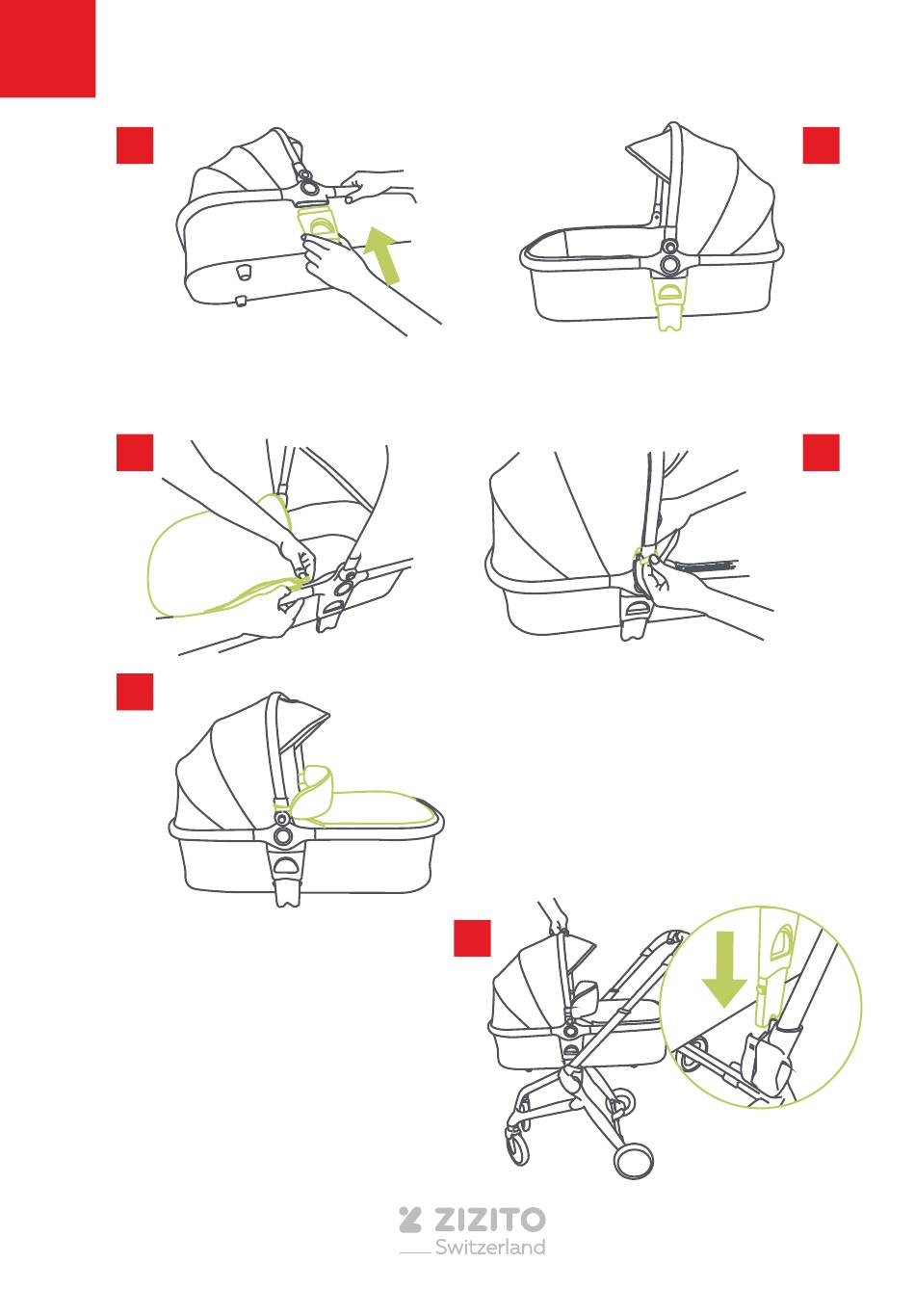 ZIZITO
Switzerland