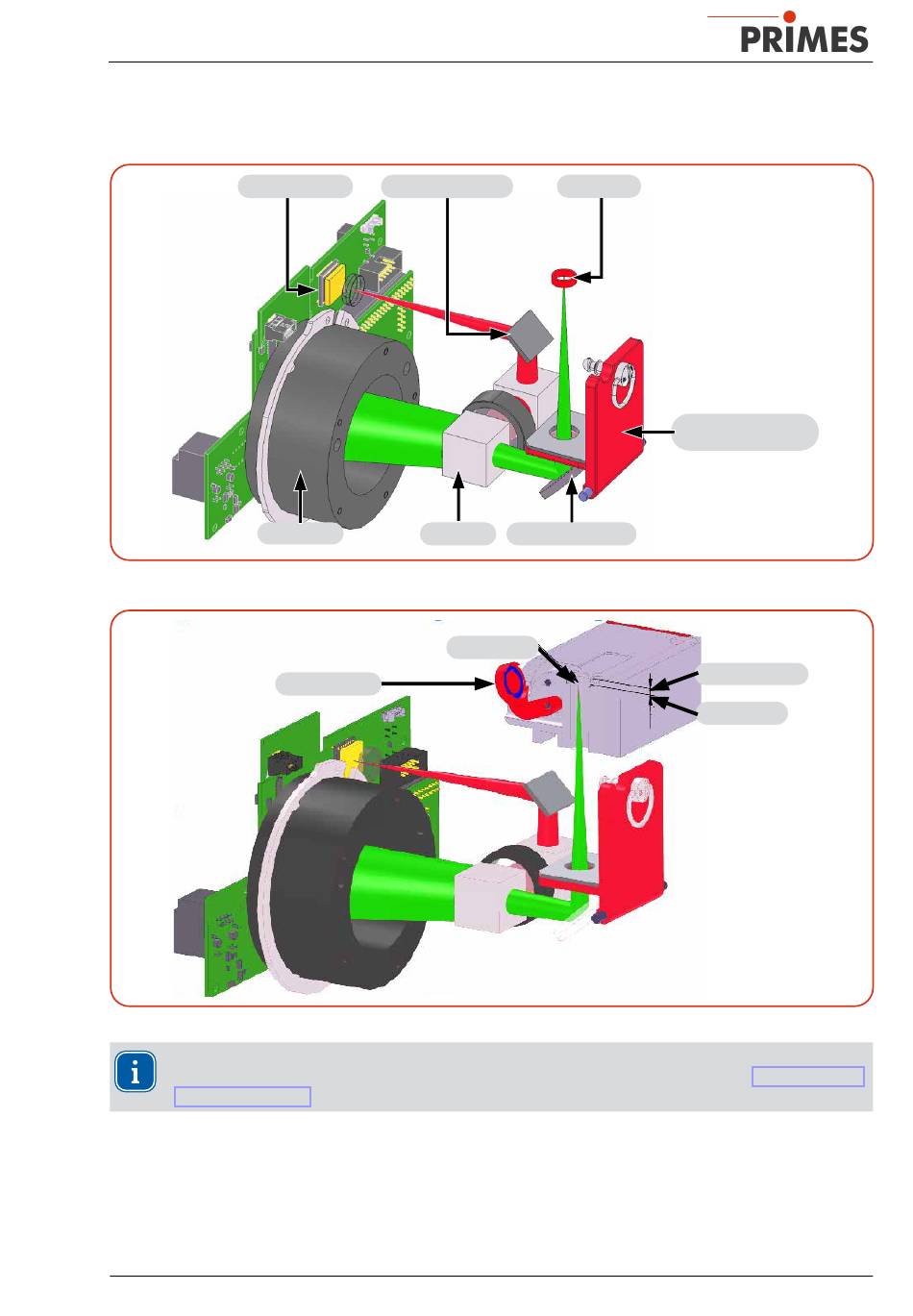 PRIMES