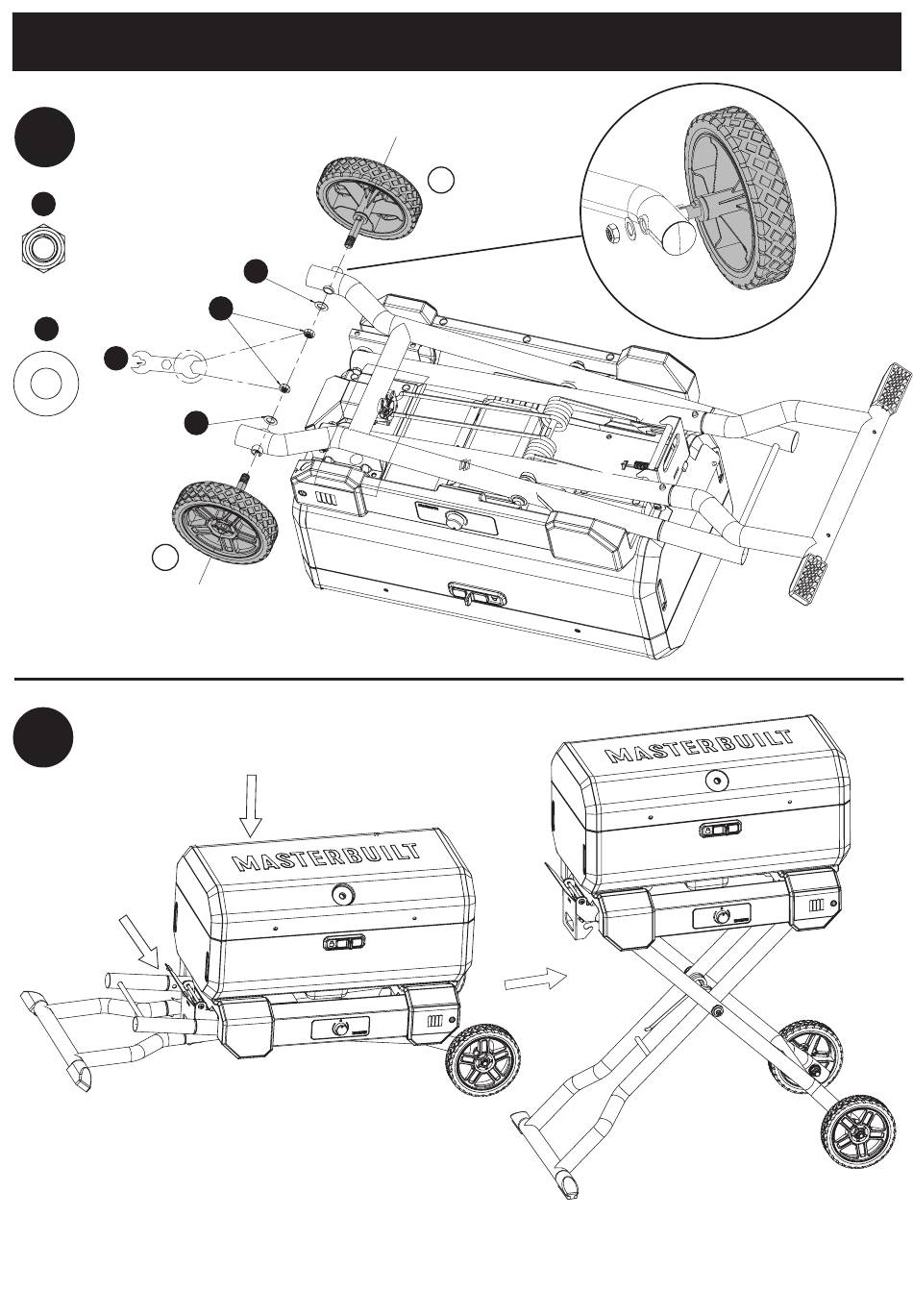 MASTERBUILT

MASTERBUILT