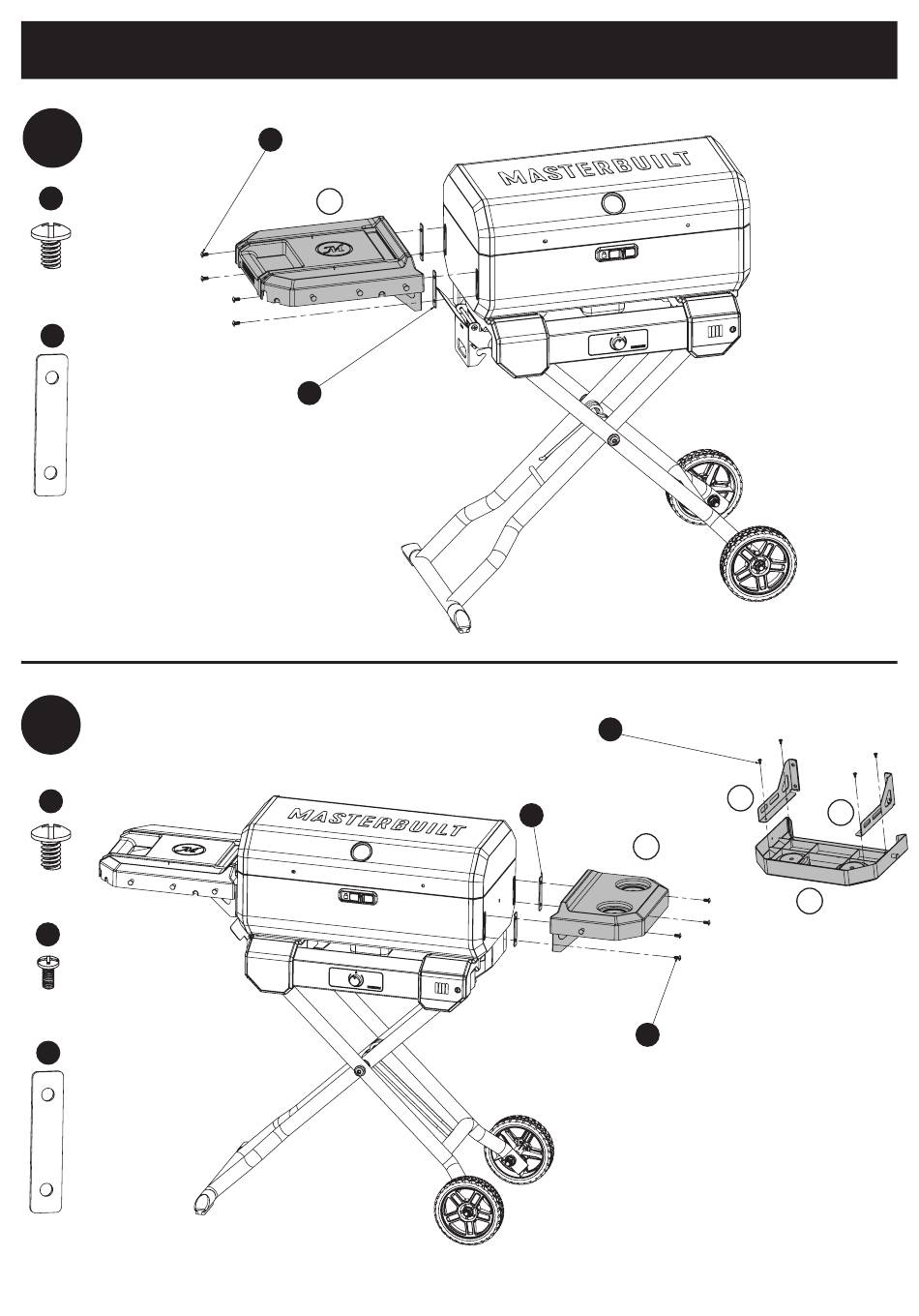 MASTERBUILT

MASTERBUILT