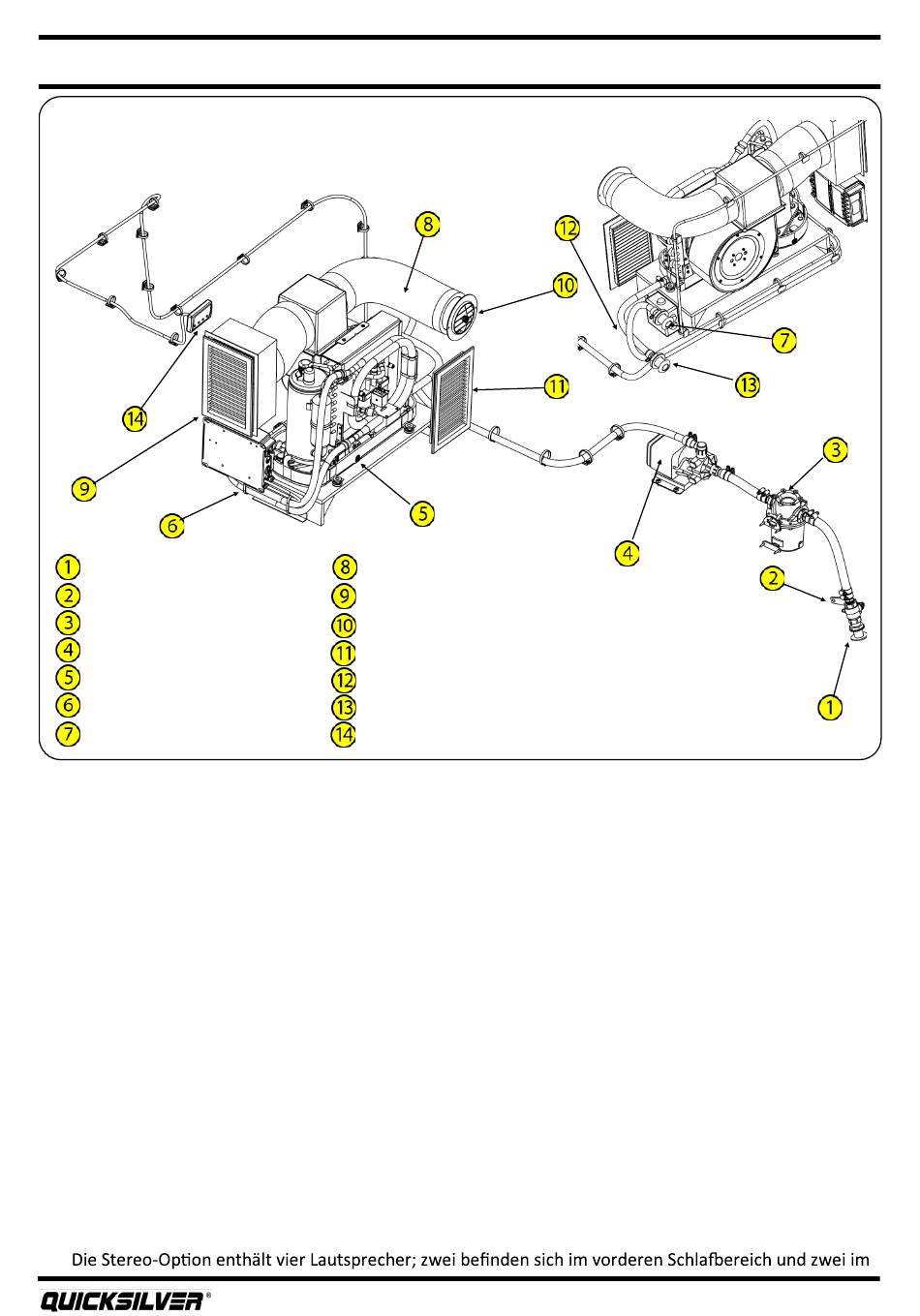 8
12
10
7
13
14
11
3
9
5
6
4
2
1

1
2
3
4
5
6
7

8
9
10
11
12
13
14

Die Stereo-Option enthält vier Lautsprecher; zwei befinden sich im vorderen Schlafbereich und zwei im

QUICKSILVER®