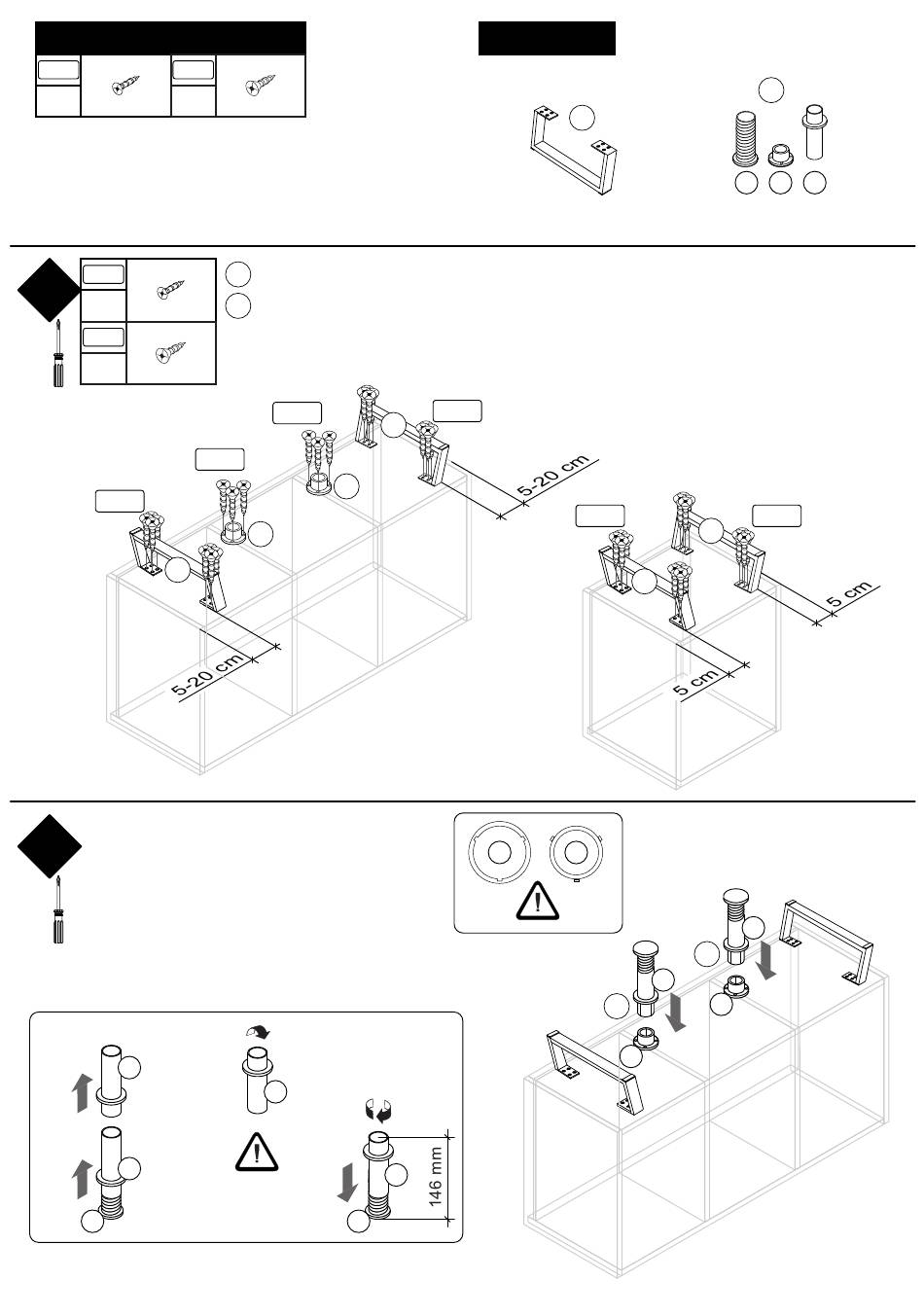 5-20 cm

5-20 cm

5 cm

5 cm

146 mm