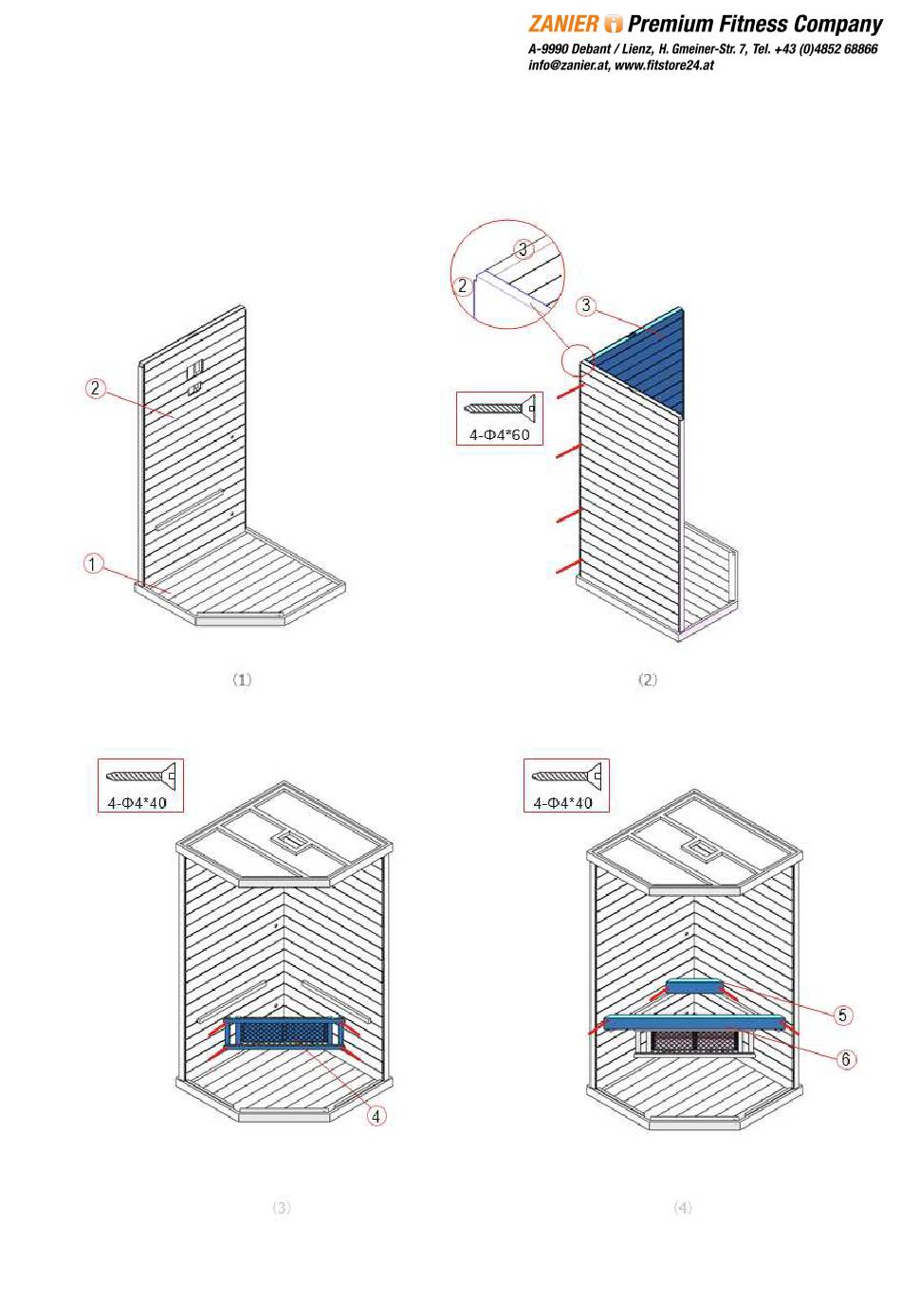 ZANIER Premium Fitness Company
A-9990 Debant / Lienz, H. Gmeiner-Str. 7, Tel. +43 (0)4852 68866
info@zanier.at, www.fitstore24.at

2
1
(1)

3
2
3
4-Φ4*60
(2)

4-Φ4*40
4
(3)

4-Φ4*40
5
6
(4)