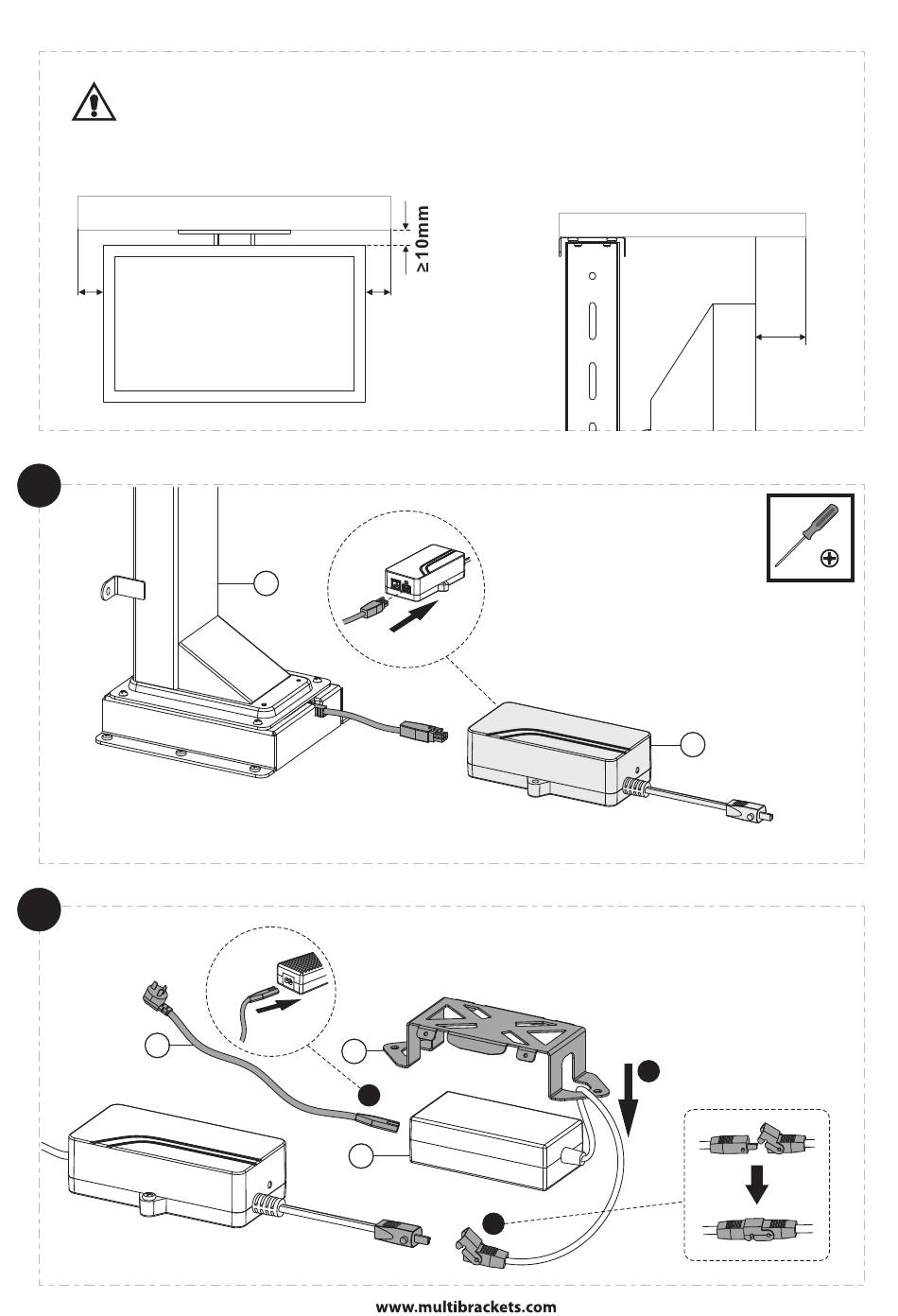 ≥10mm

www.multibrackets.com