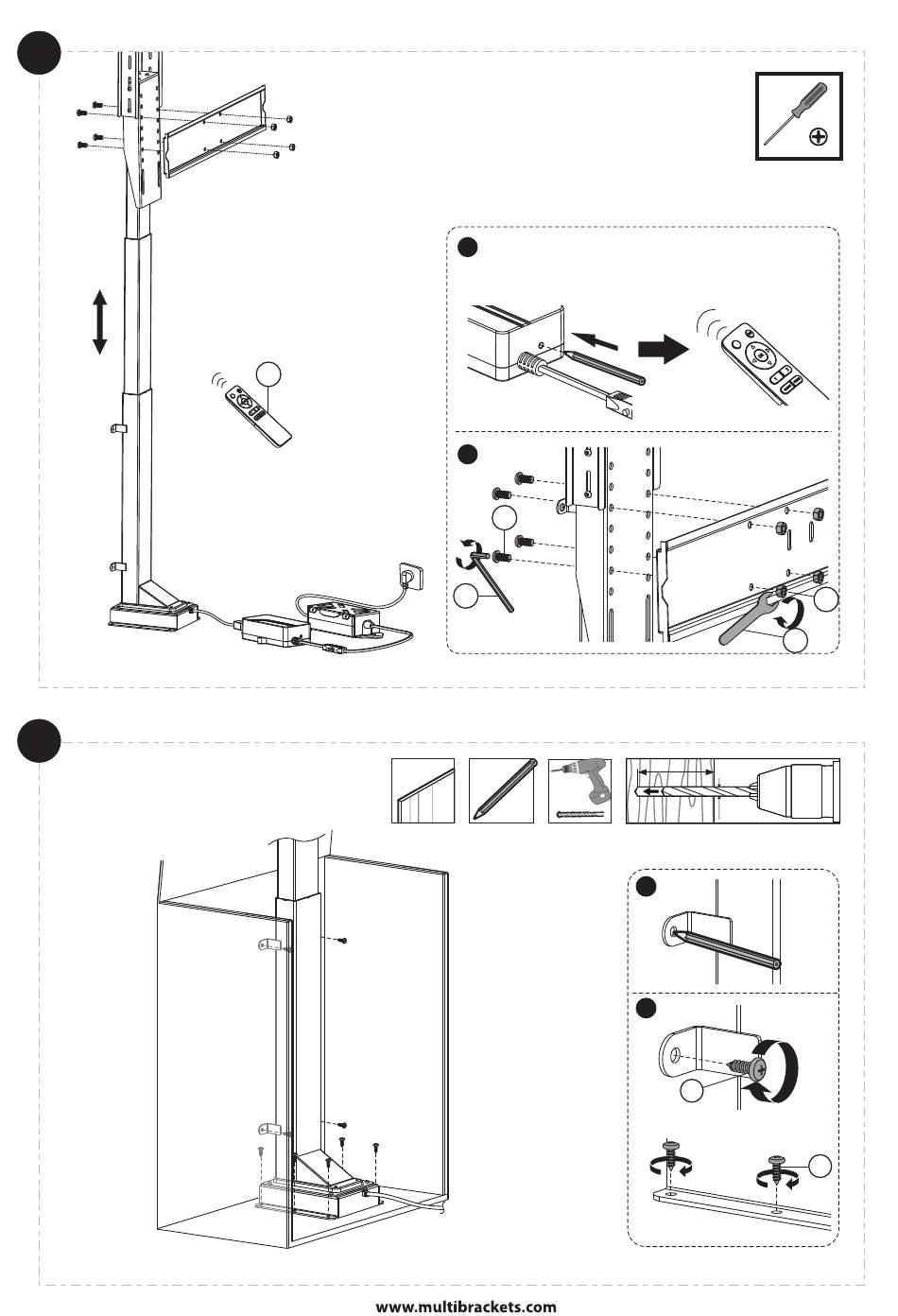 www.multibrackets.com