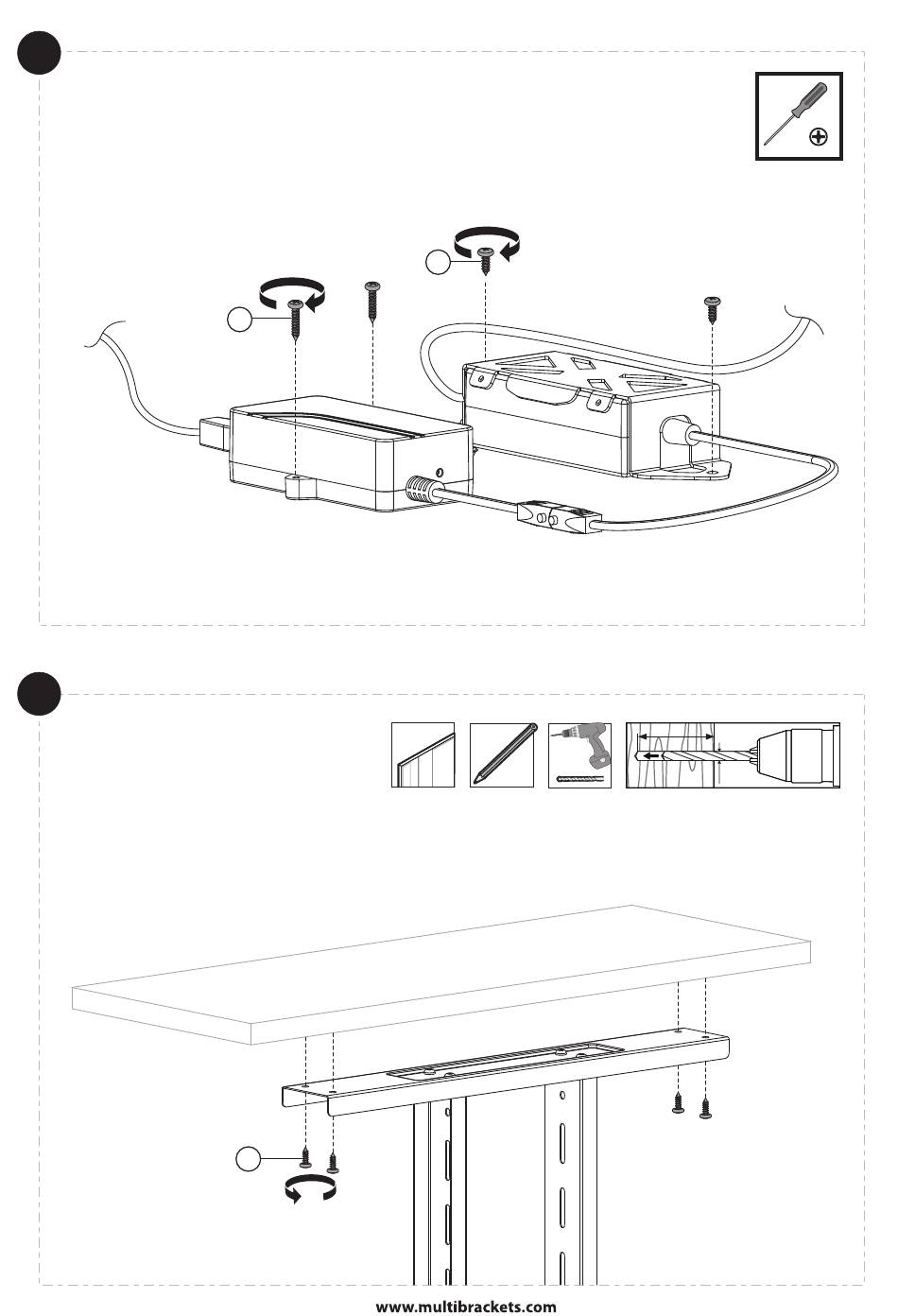 www.multibrackets.com