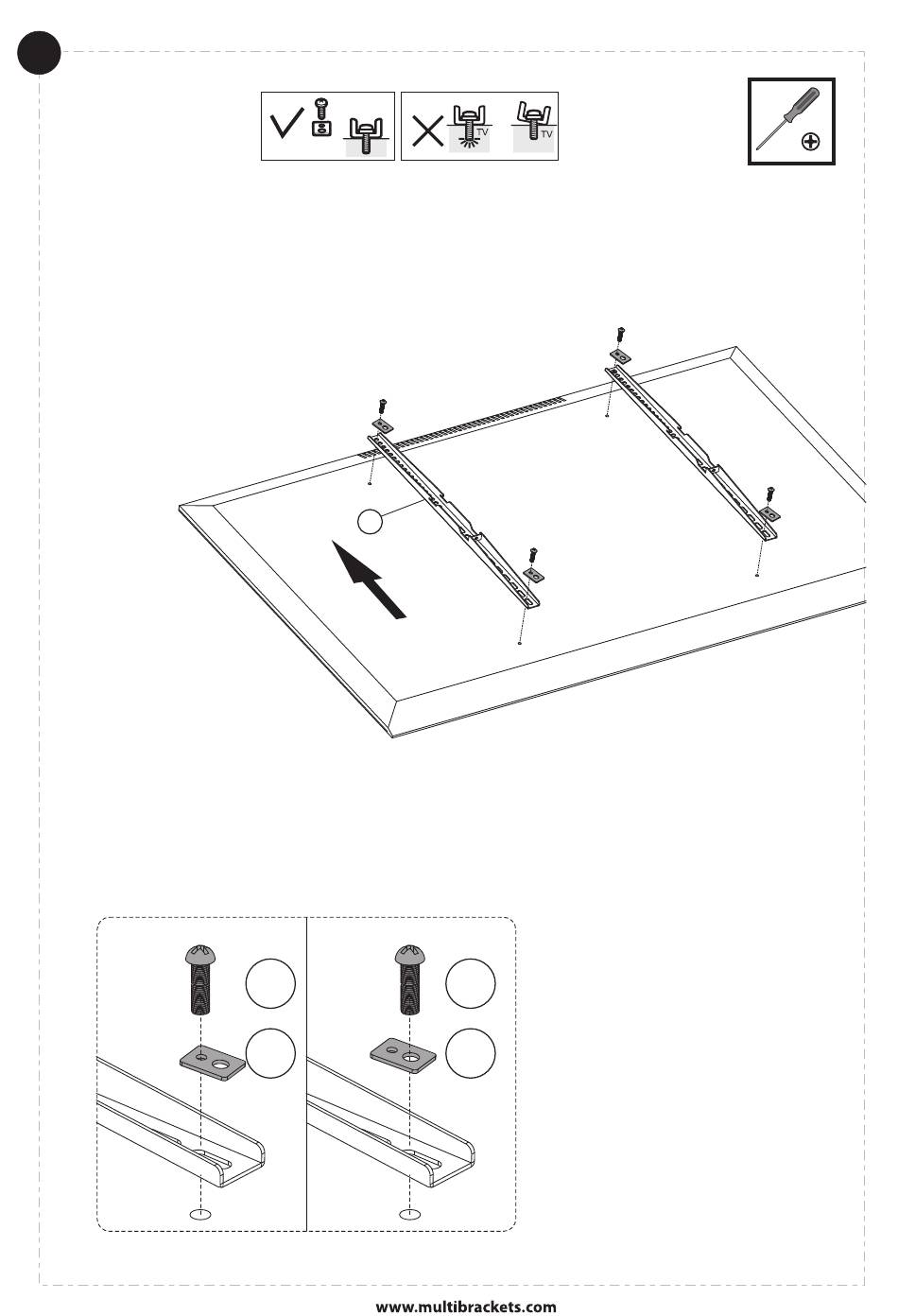 TV

TV

www.multibrackets.com