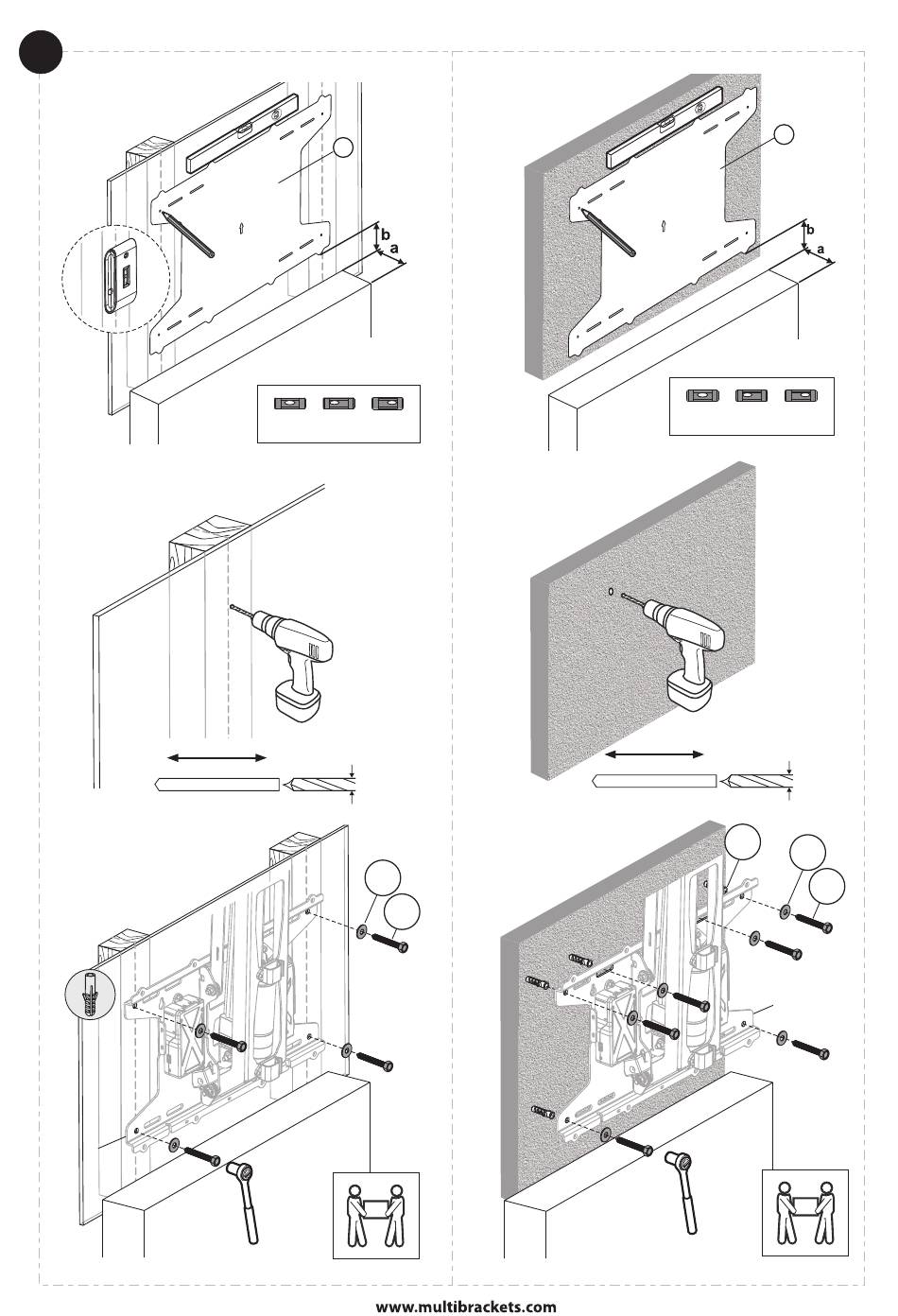 b
a

b
a

www.multibrackets.com