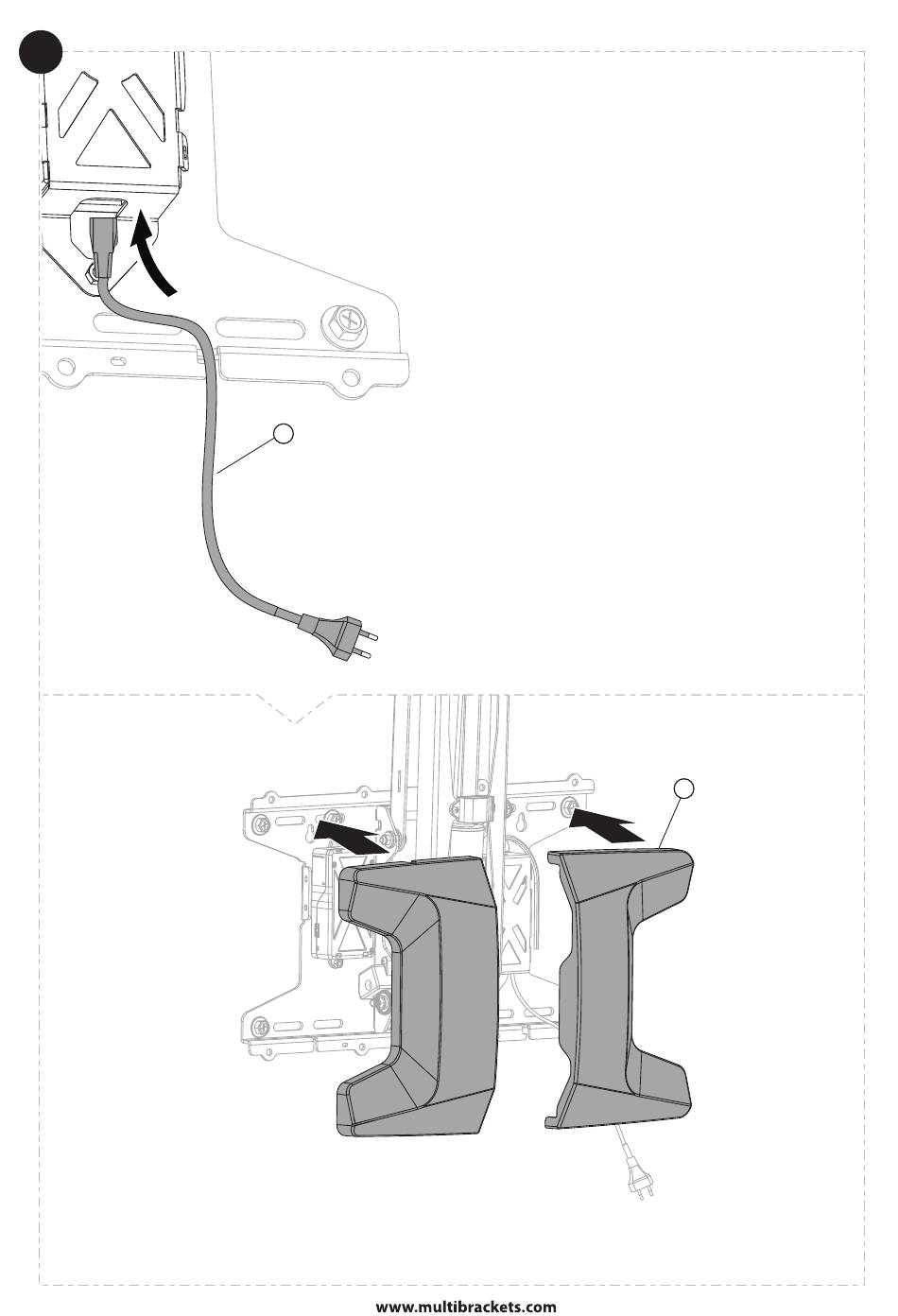 www.multibrackets.com