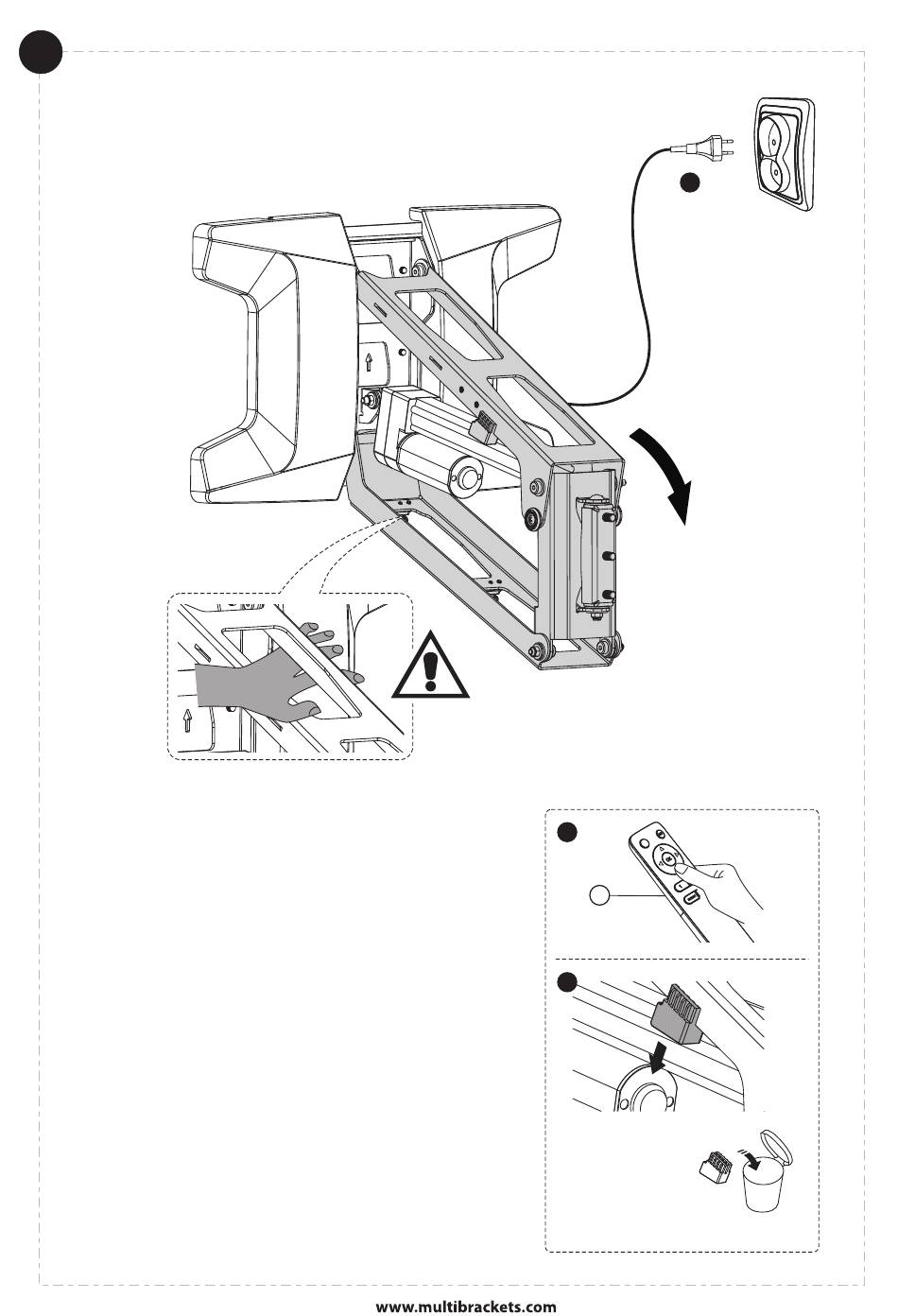 www.multibrackets.com