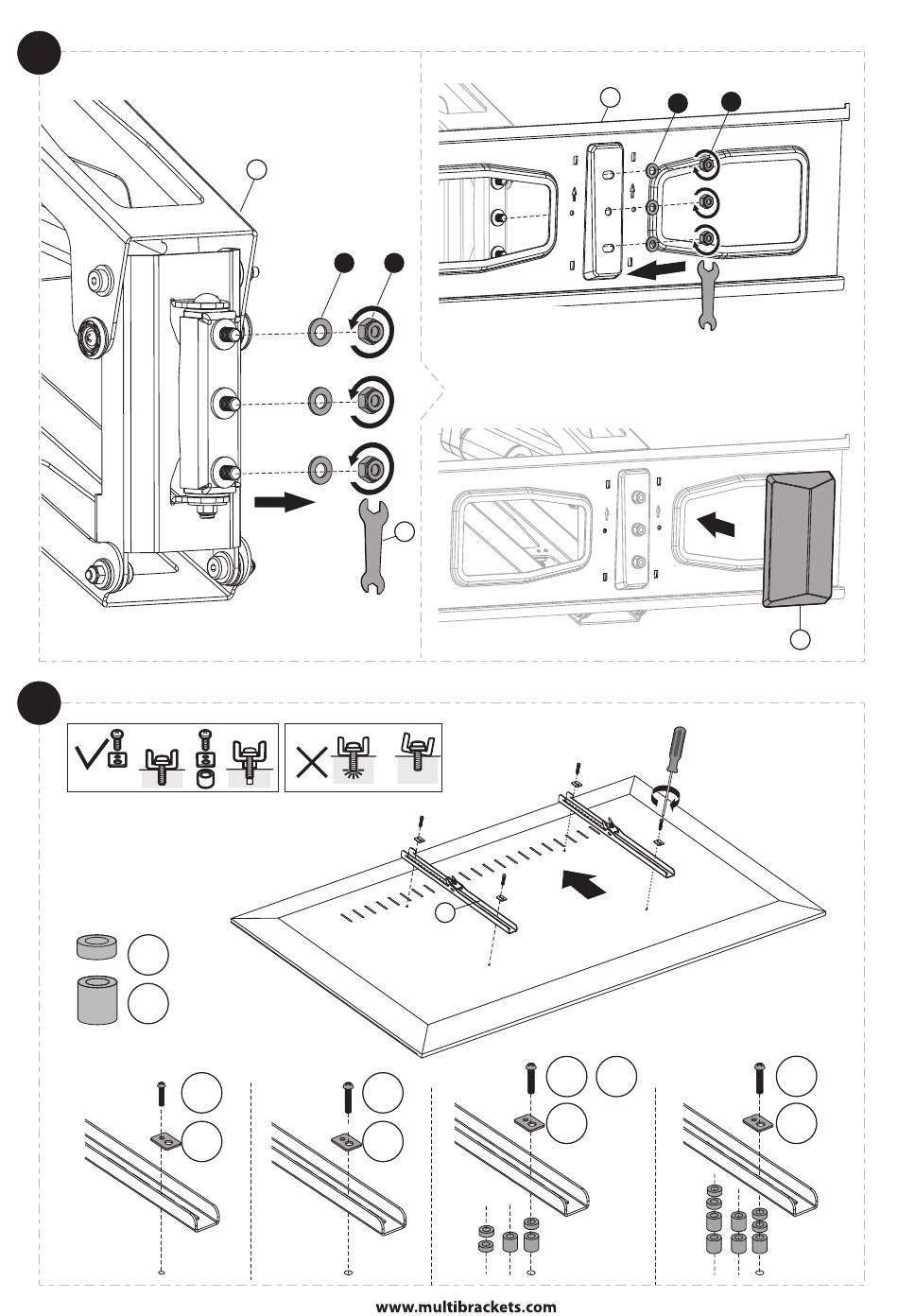 www.multibrackets.com