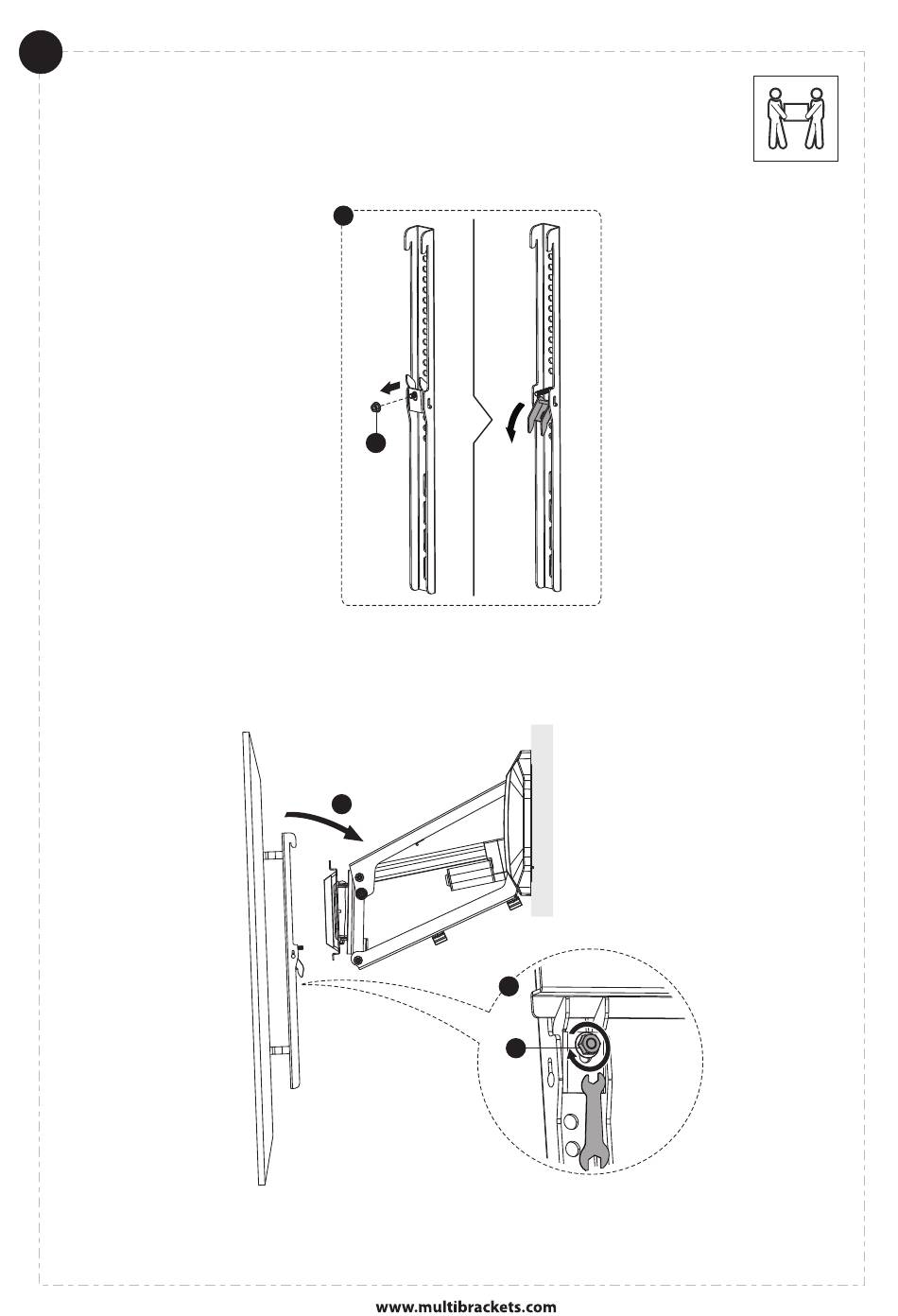 www.multibrackets.com