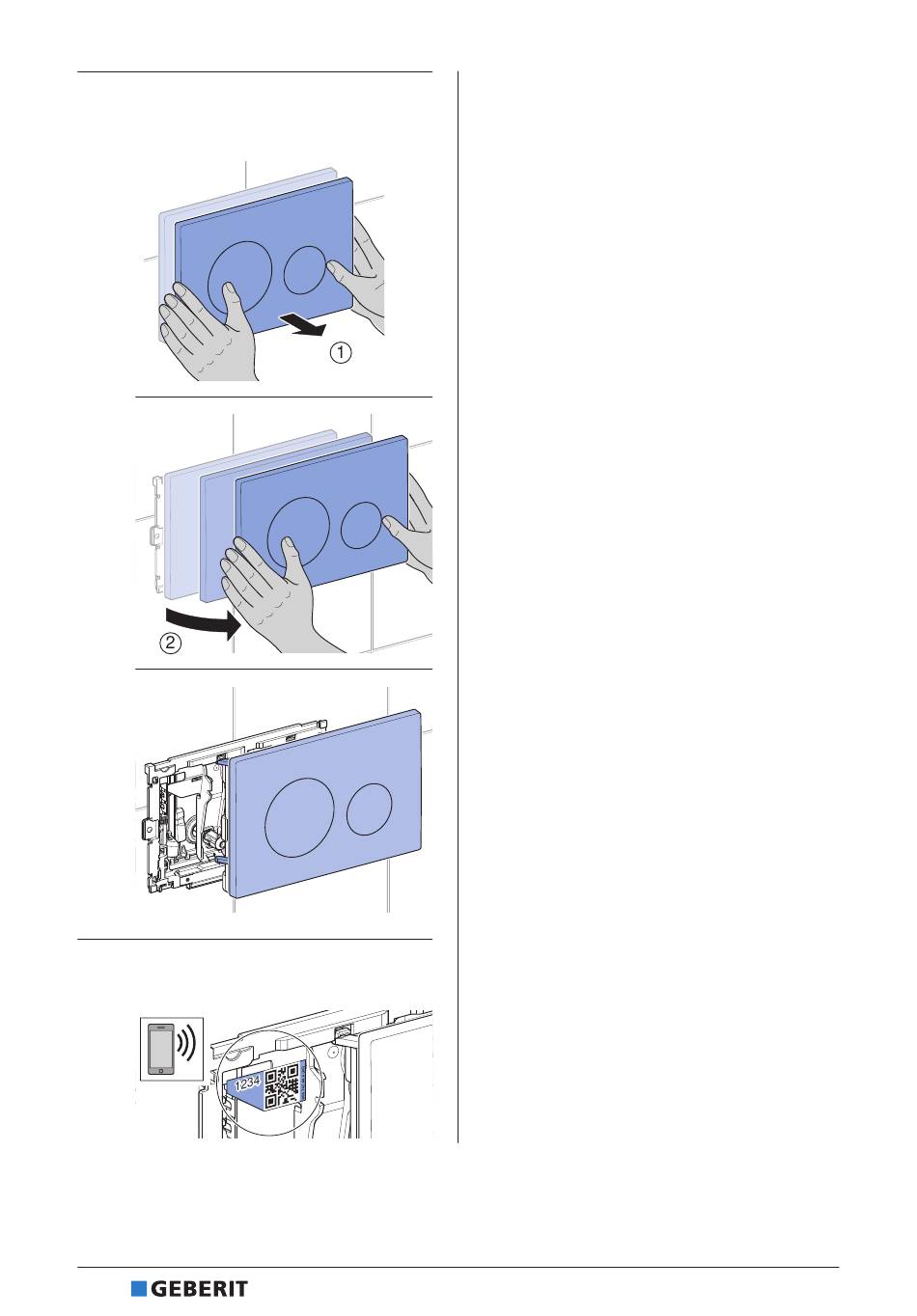 ①

②

1234

GEBERIT